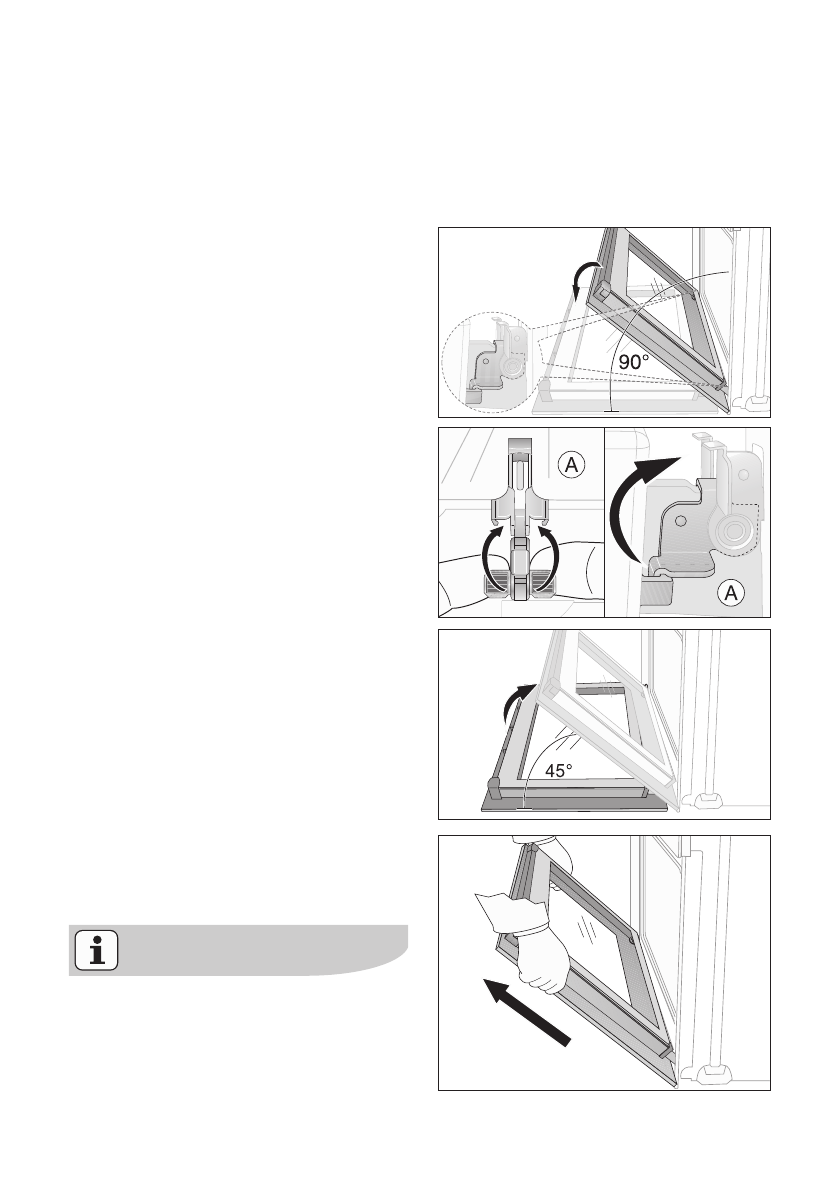 90°

A

A

45°