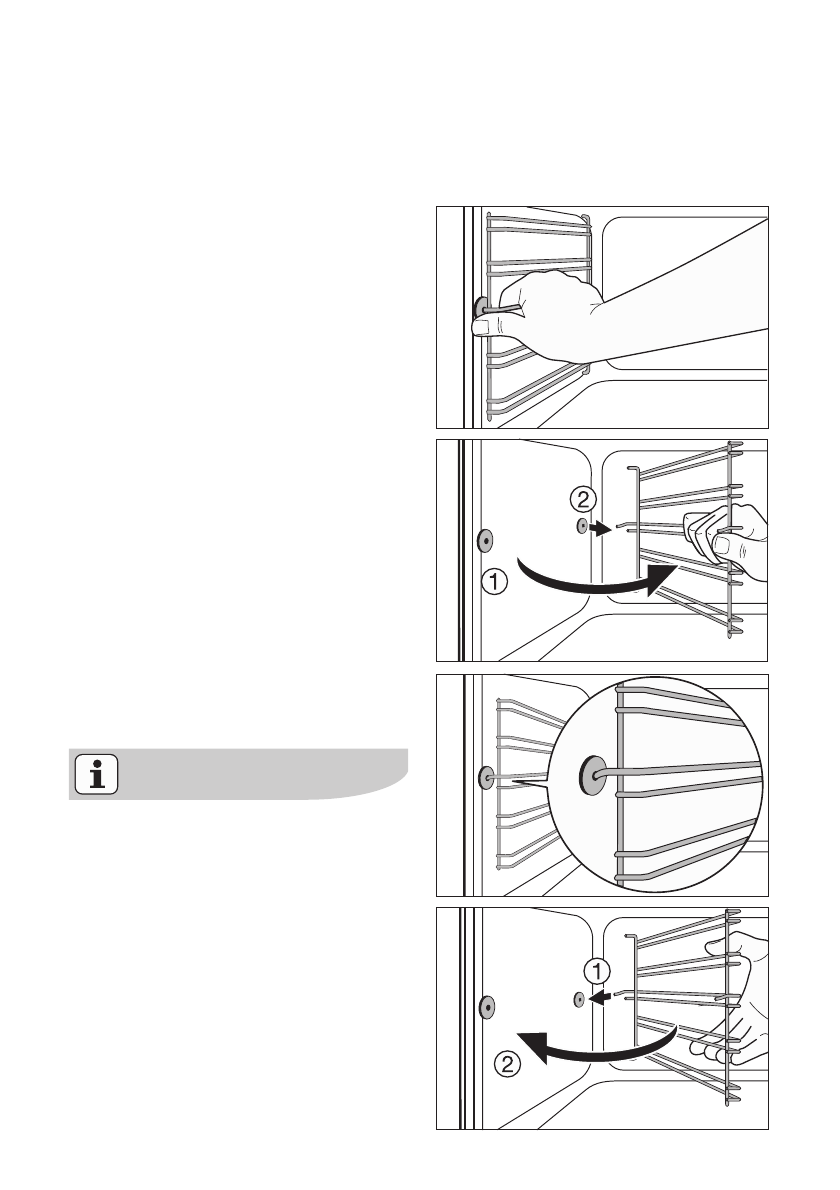 ②
①
①
②