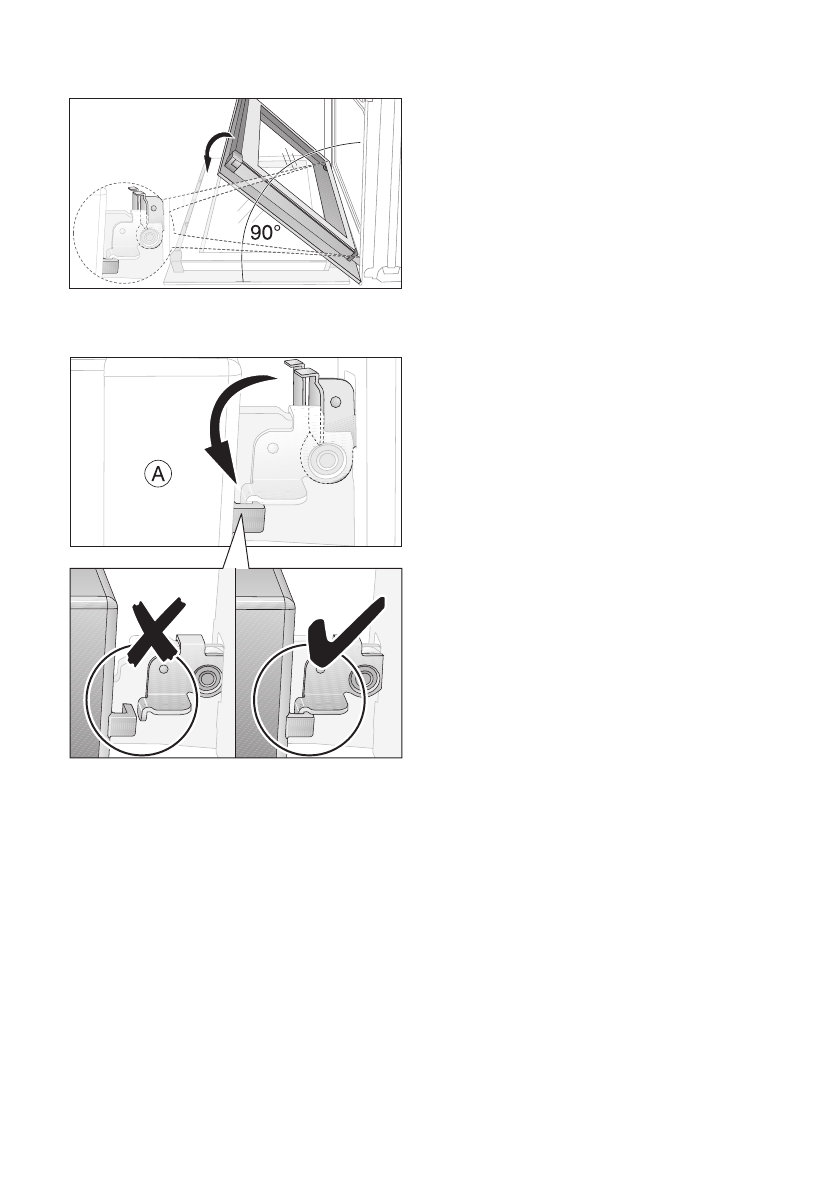 90°

A