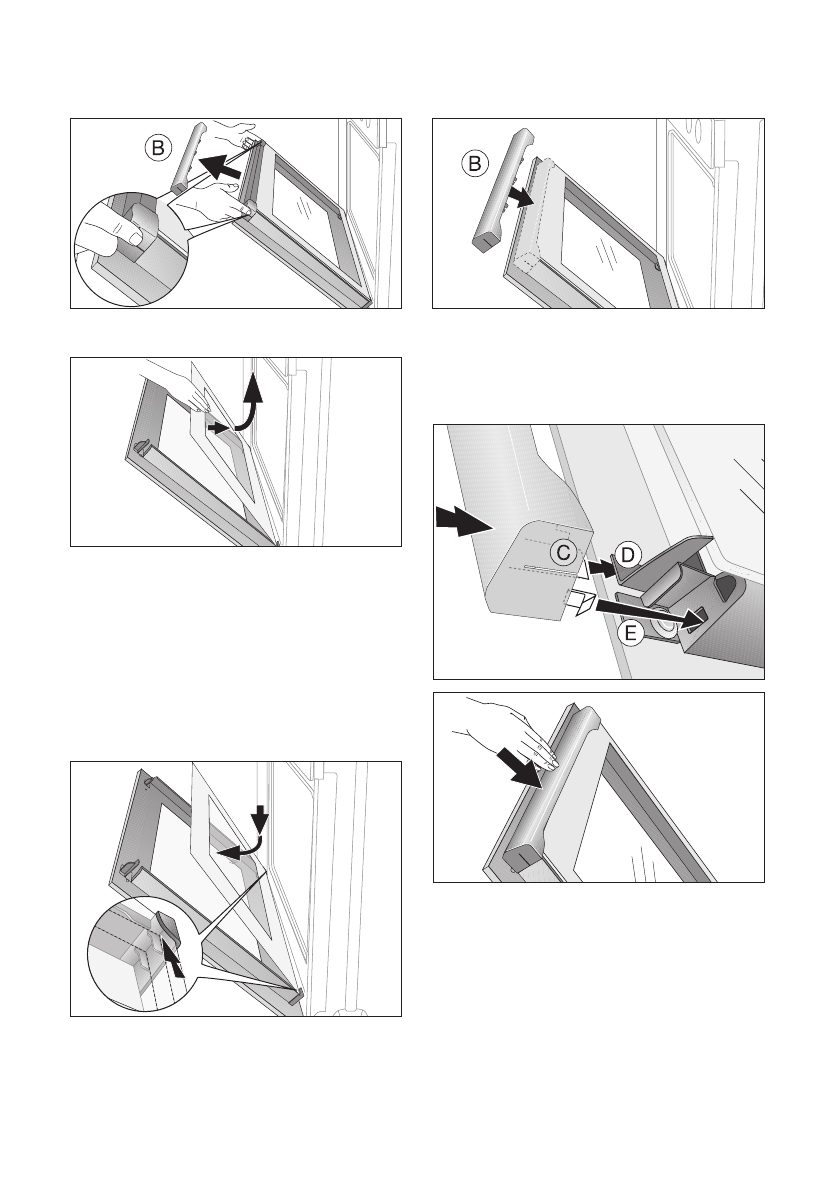 B

B

C

D

E