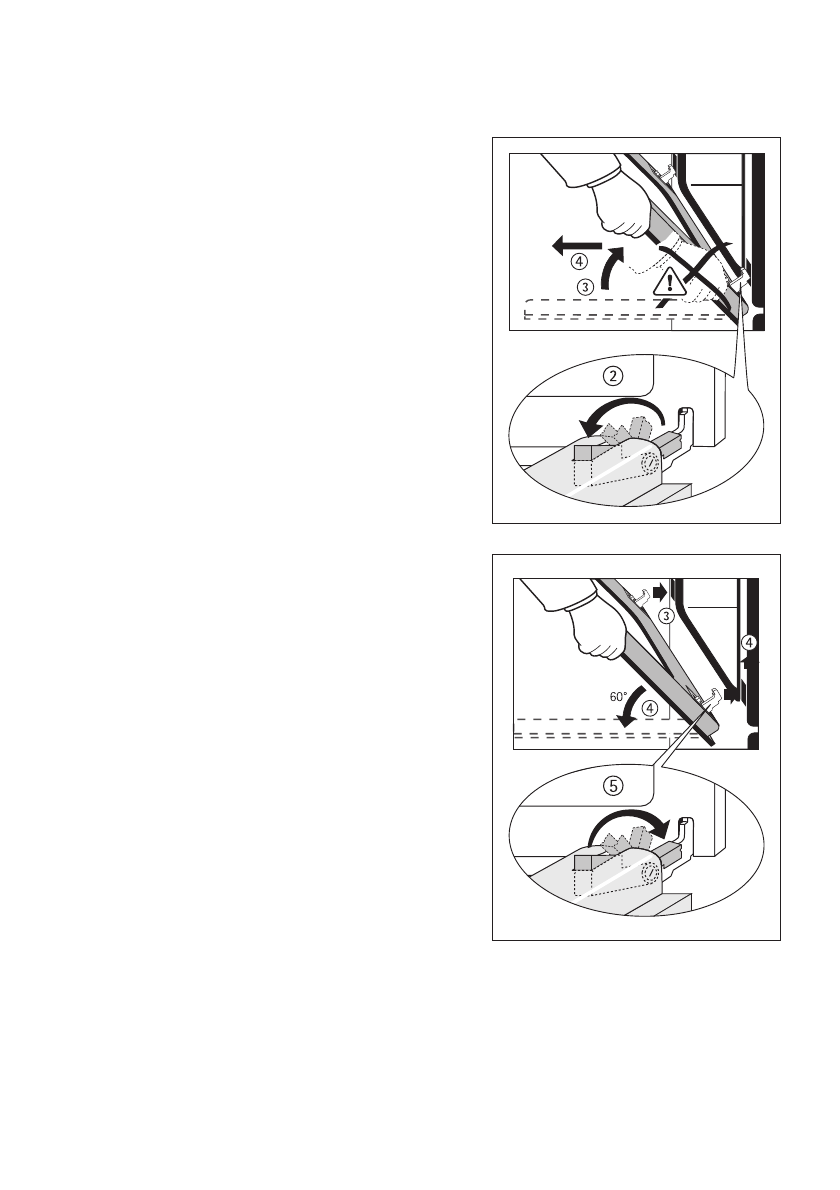 ④
③
②
③
④
60°
④
⑤