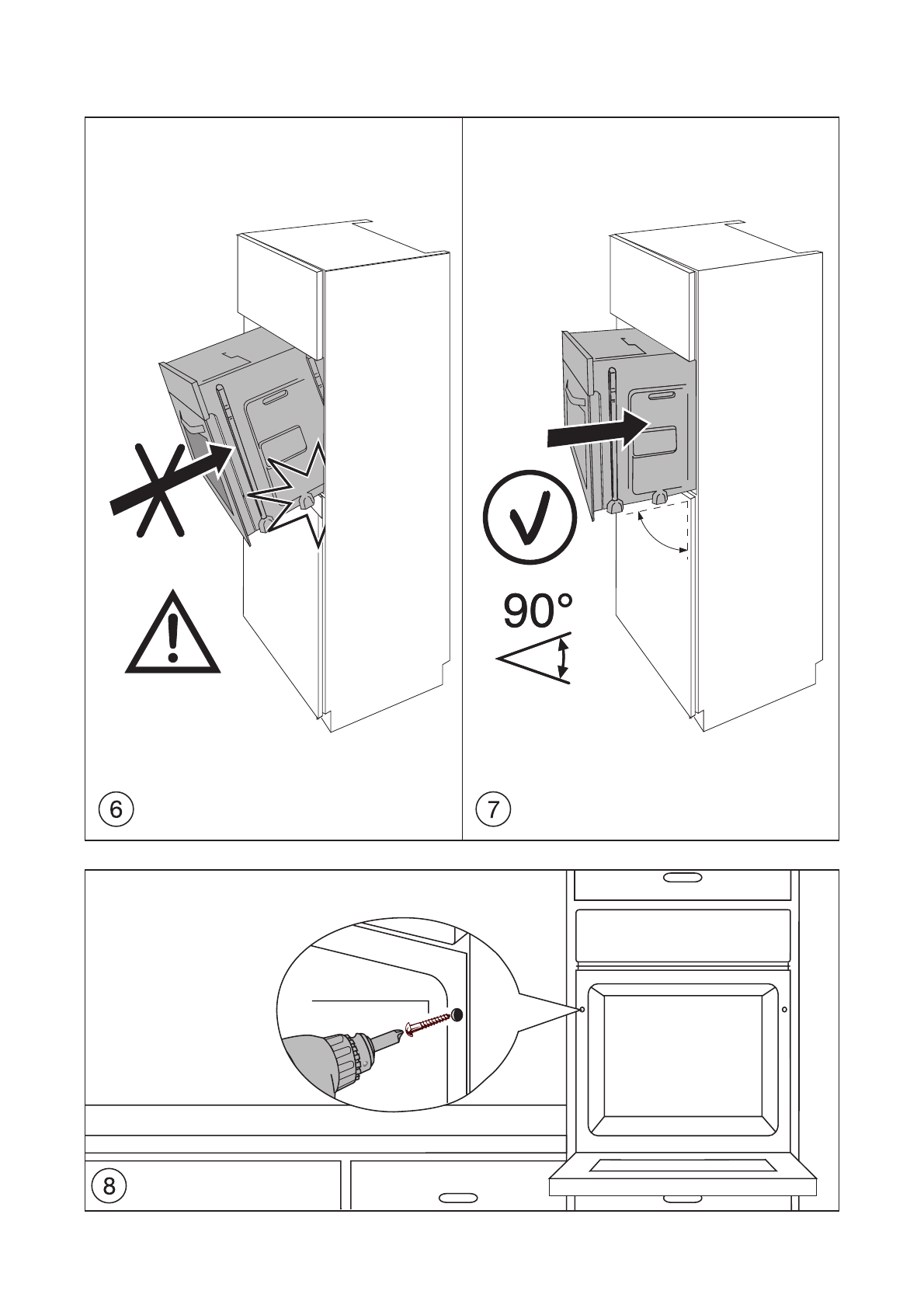 90°

6

7

8