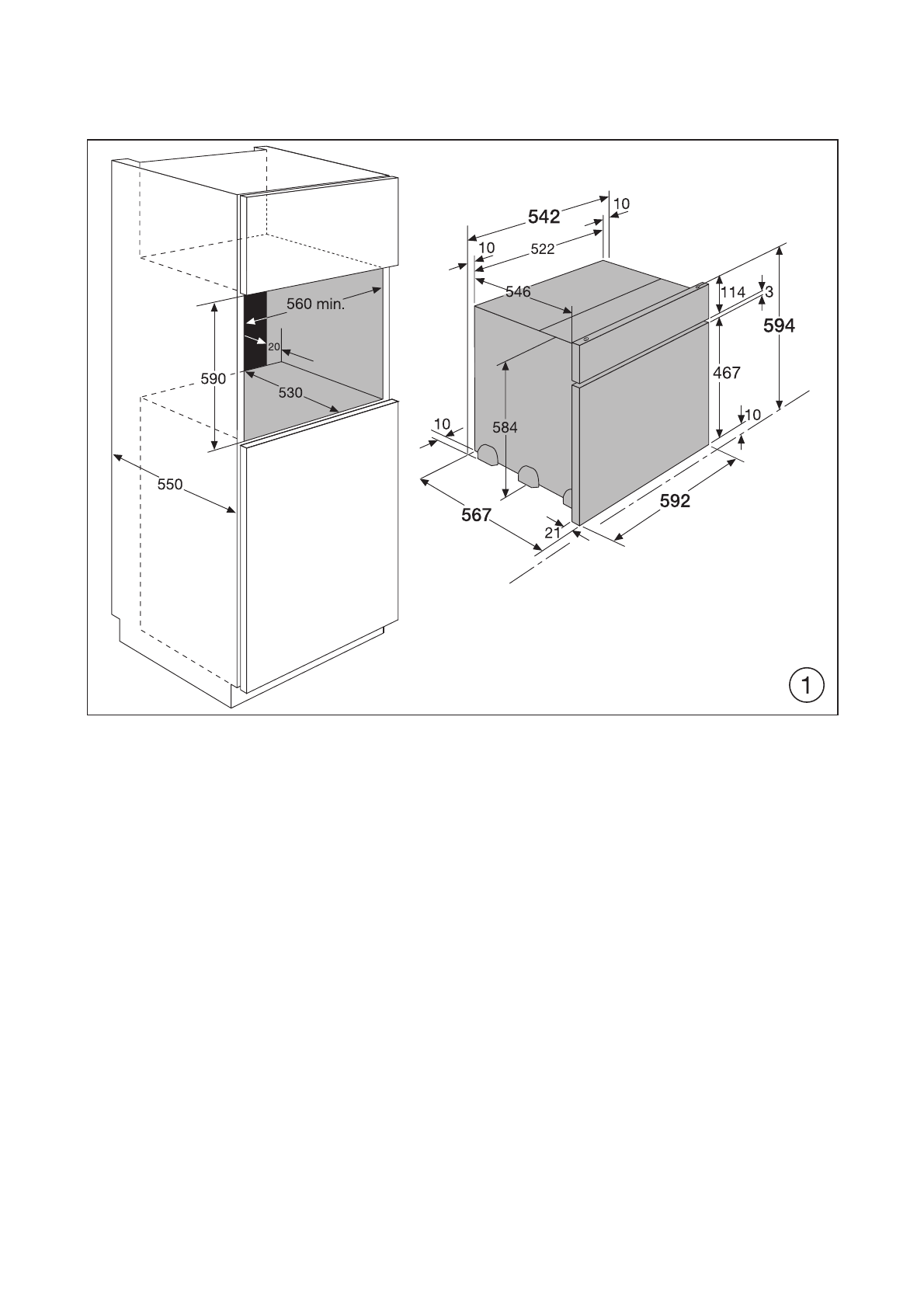 560 min.
20
590
530
550

542
10
10
522
546
114
3
594
467
584
10
10
567
21
592

1