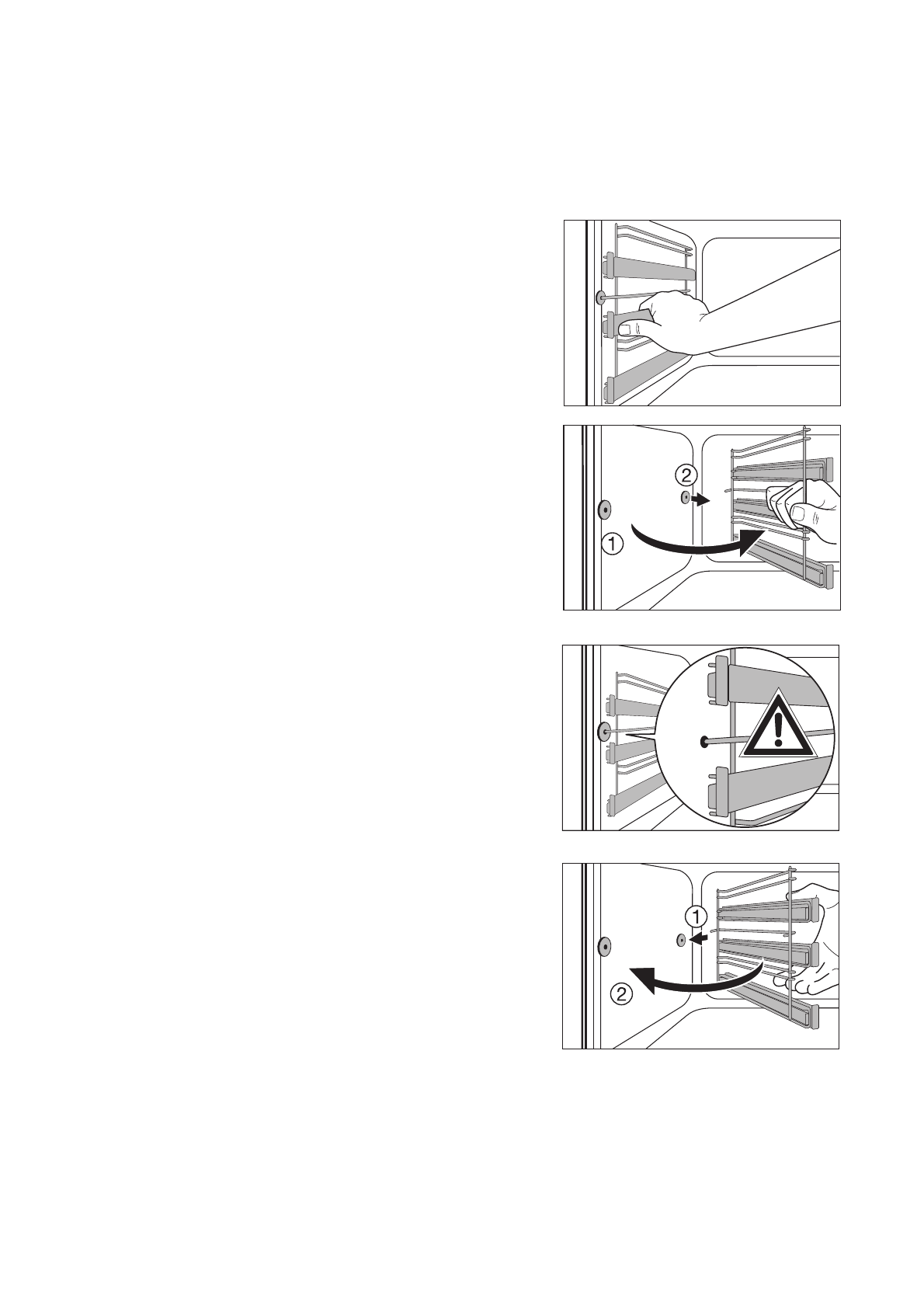 2
1

1
2