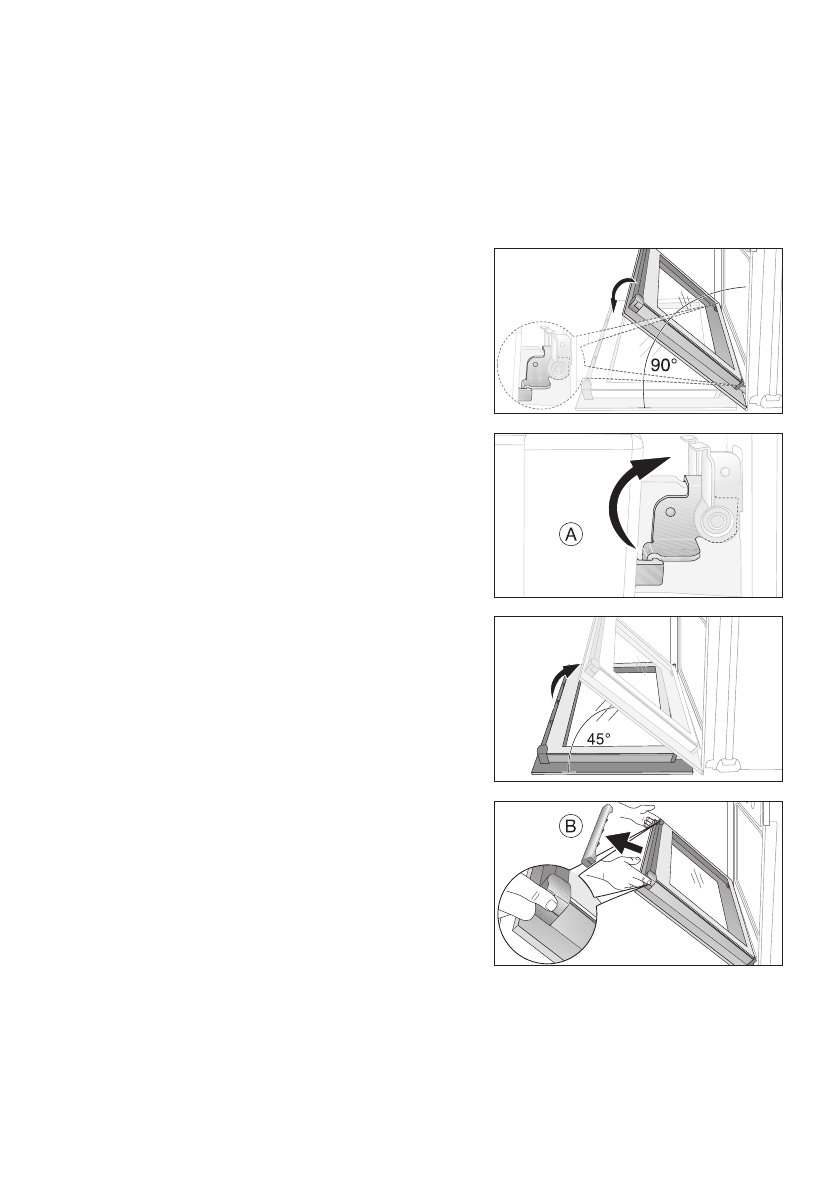 90°

A

45°

B