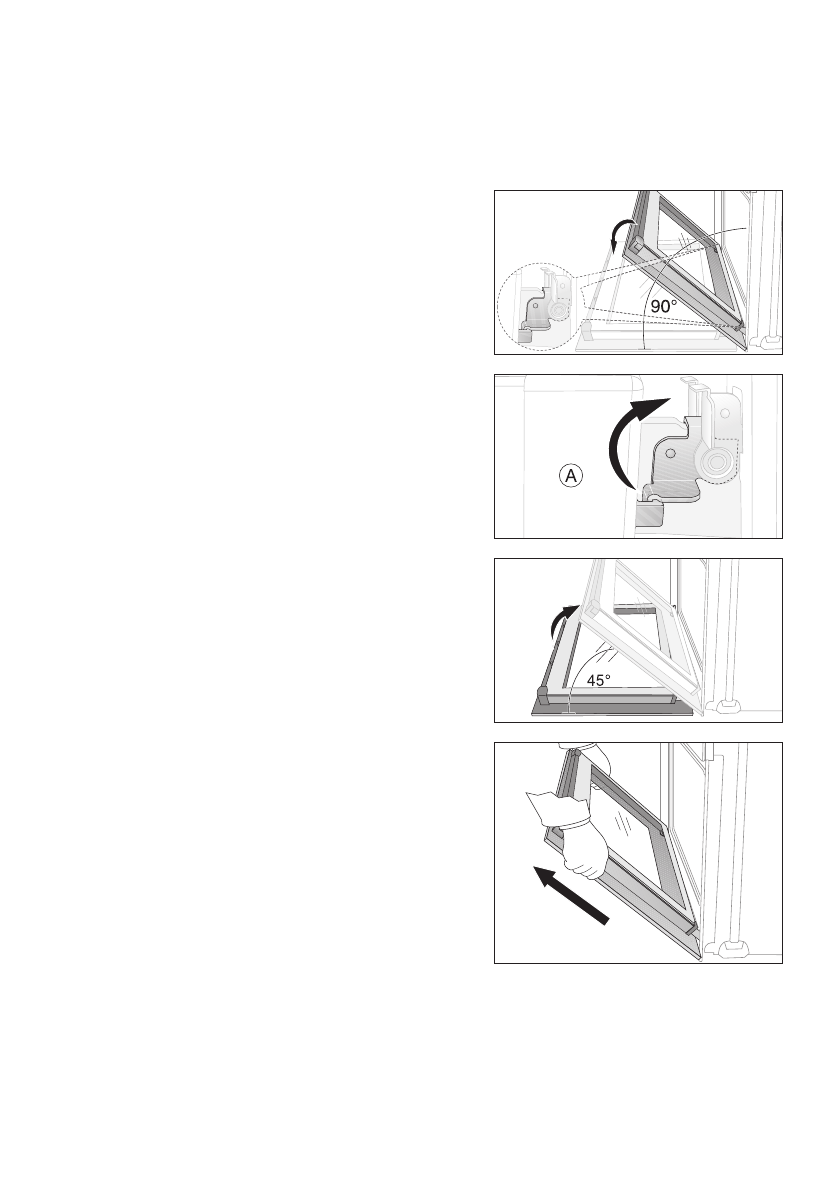 90°

A

45°