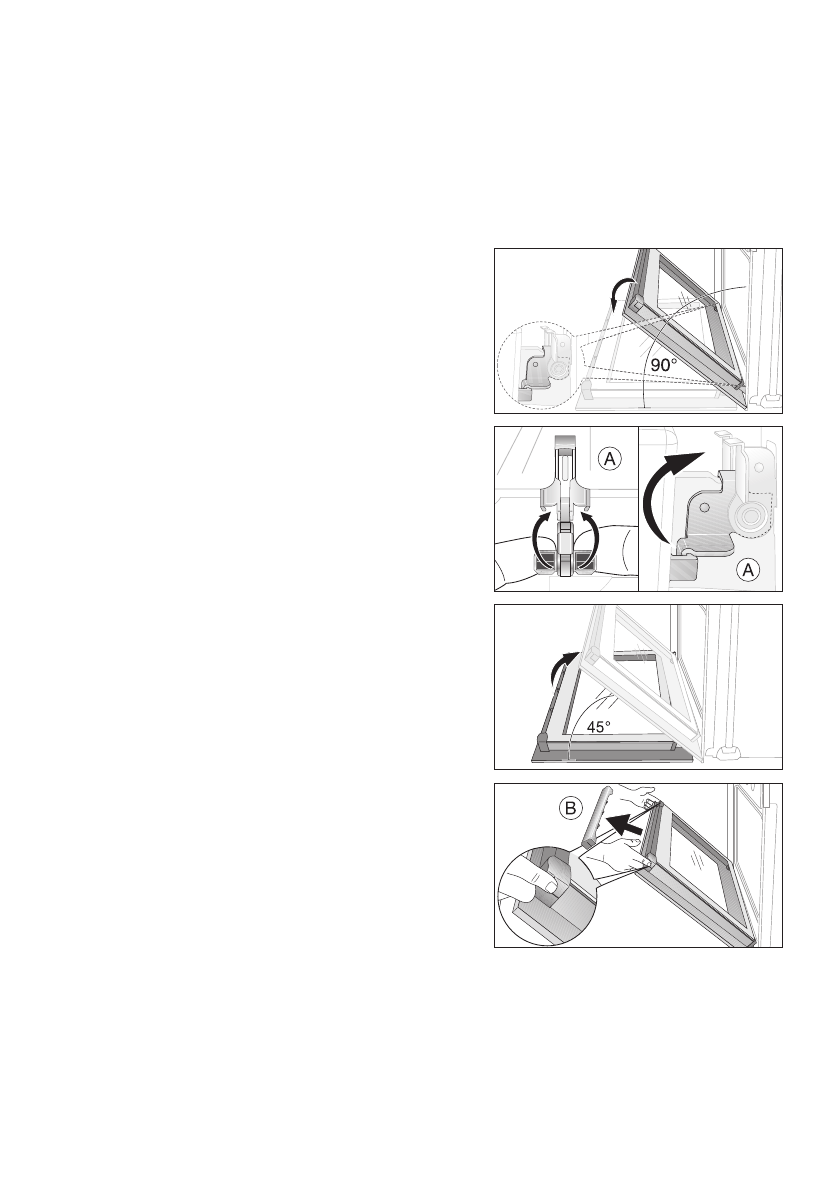 90°

A

A

45°

B