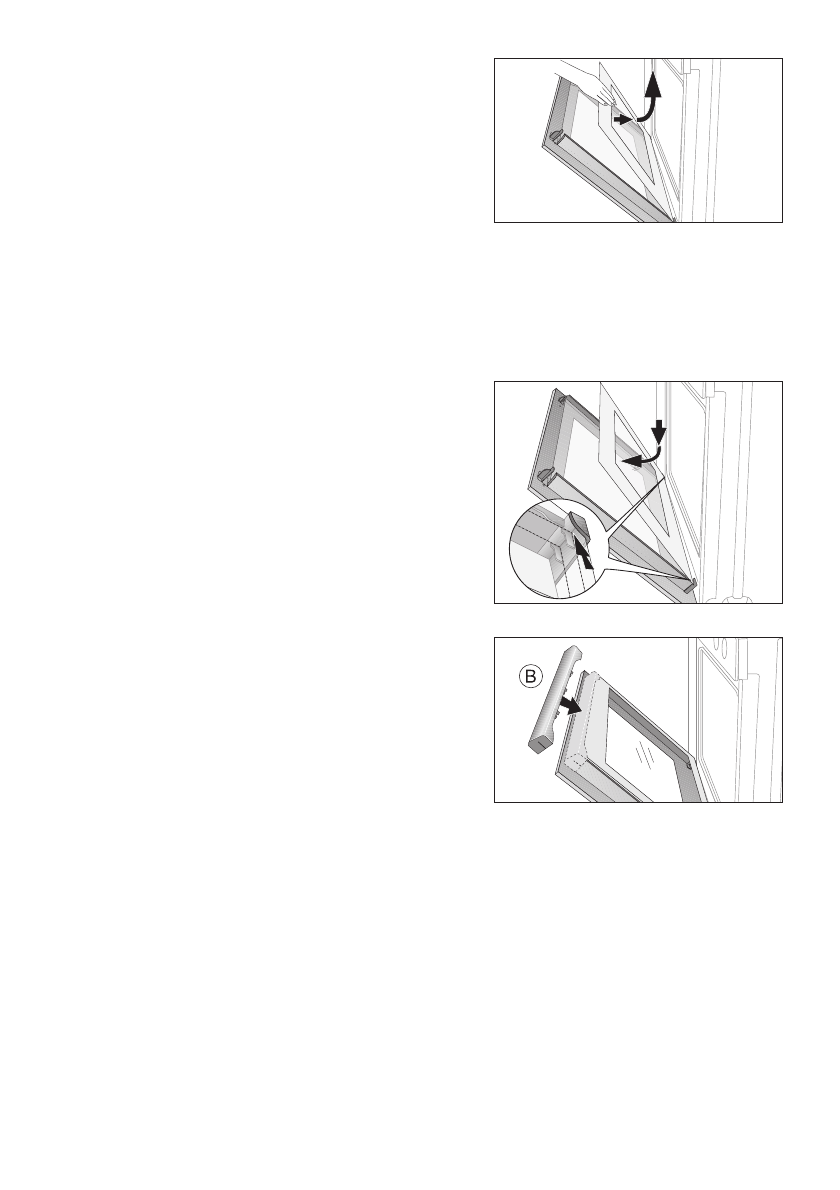 B