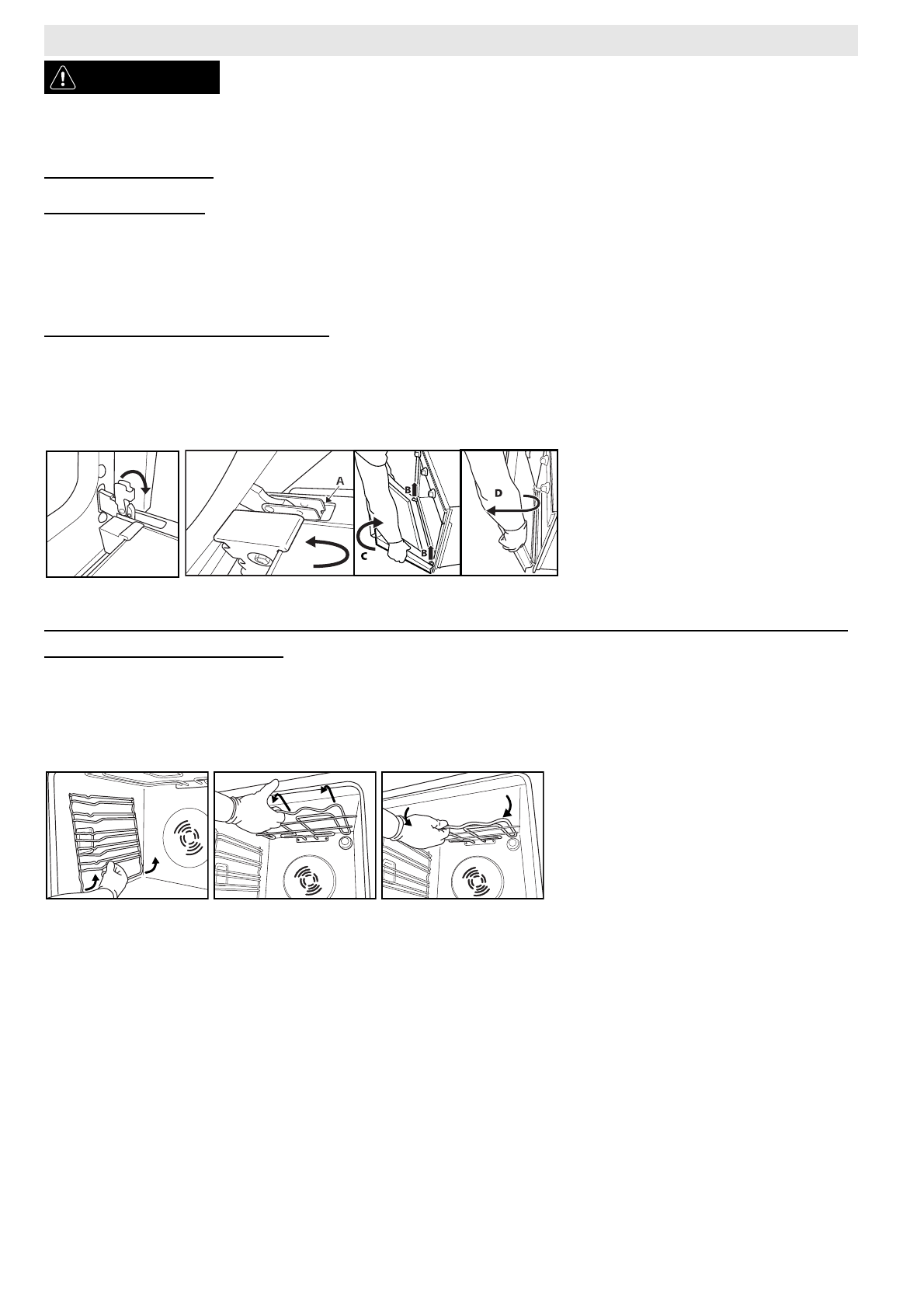 A
B
B
C
D