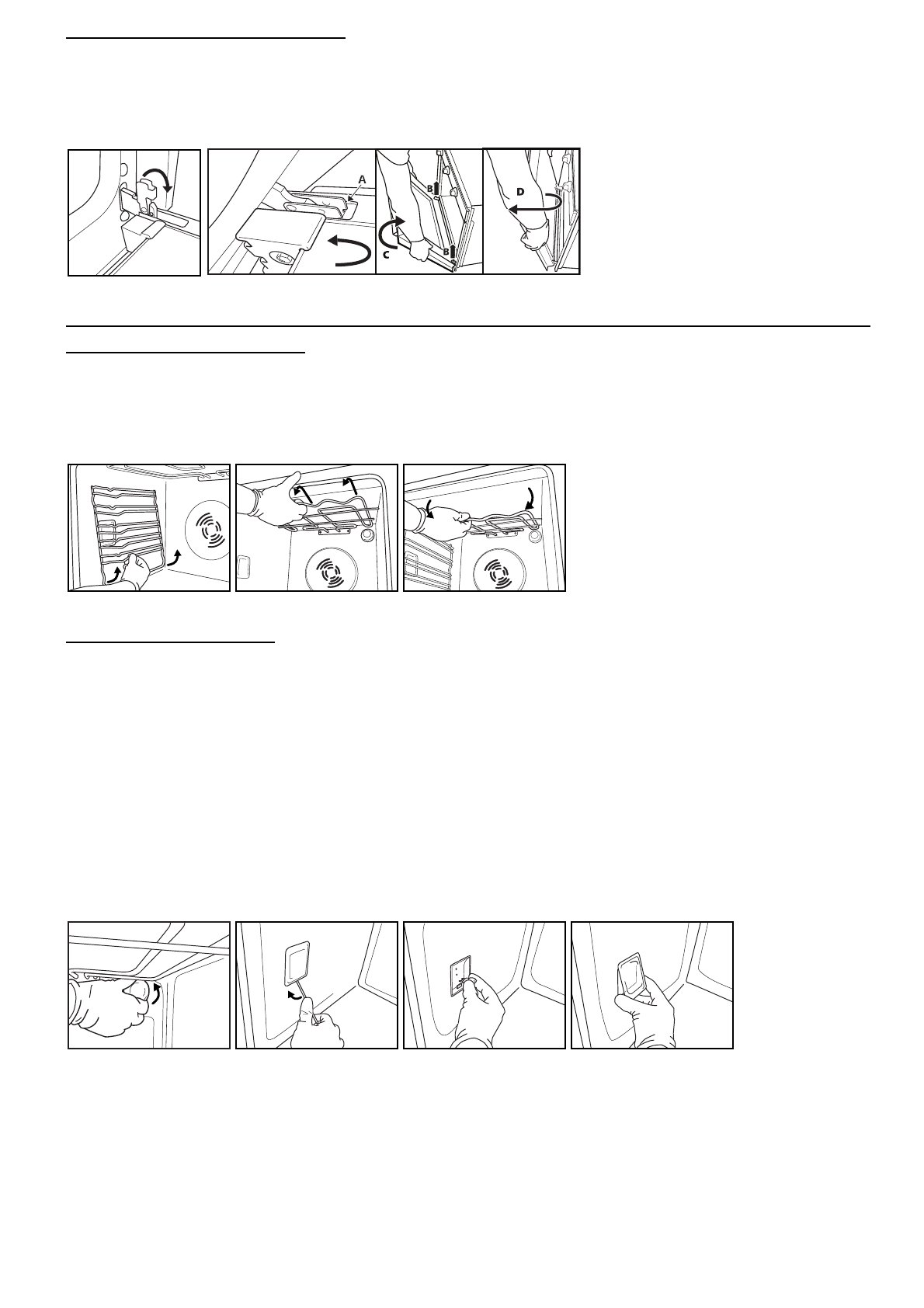 A

B

B

C

D