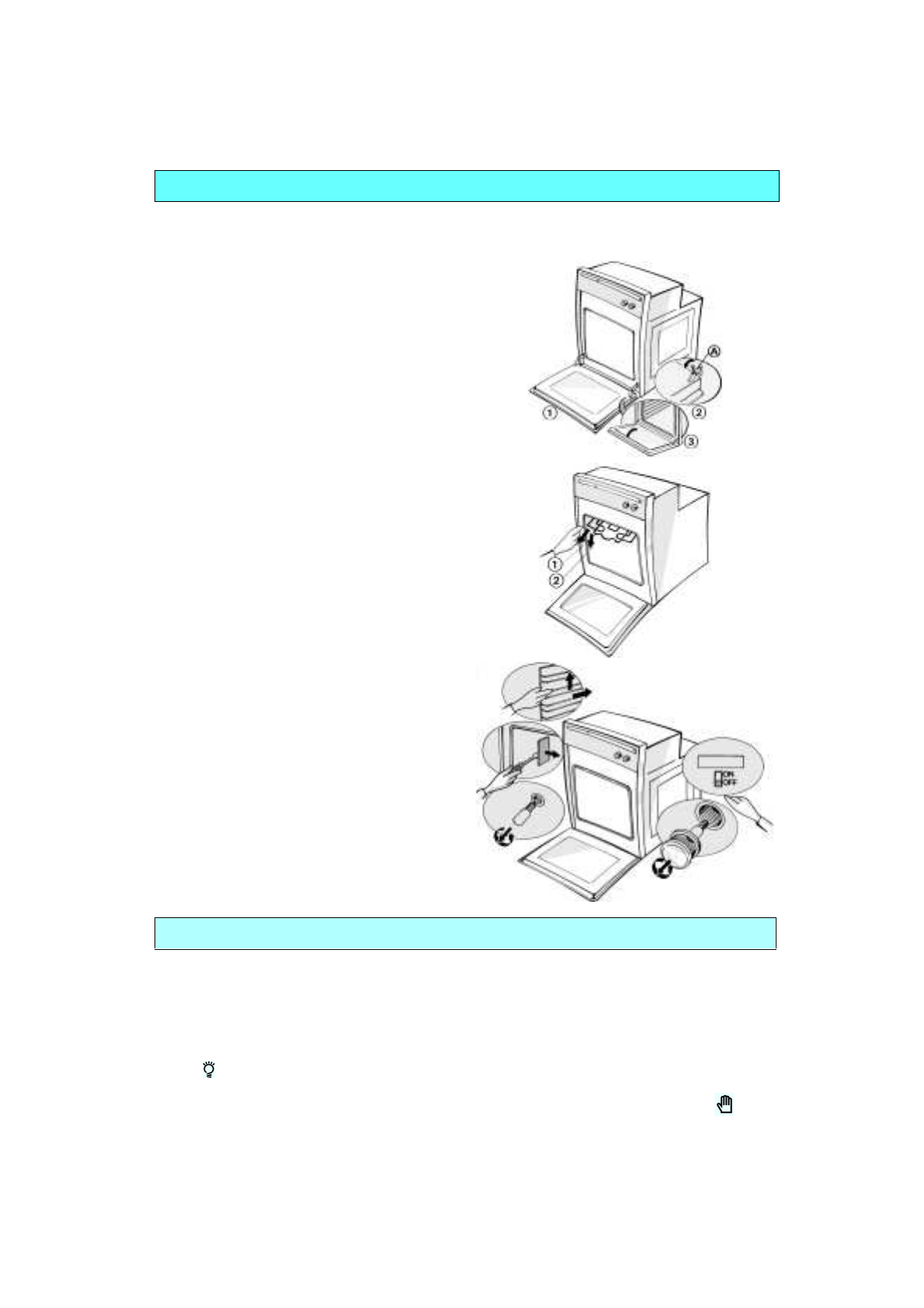 A

1

2

3

1

2

ON
OFF