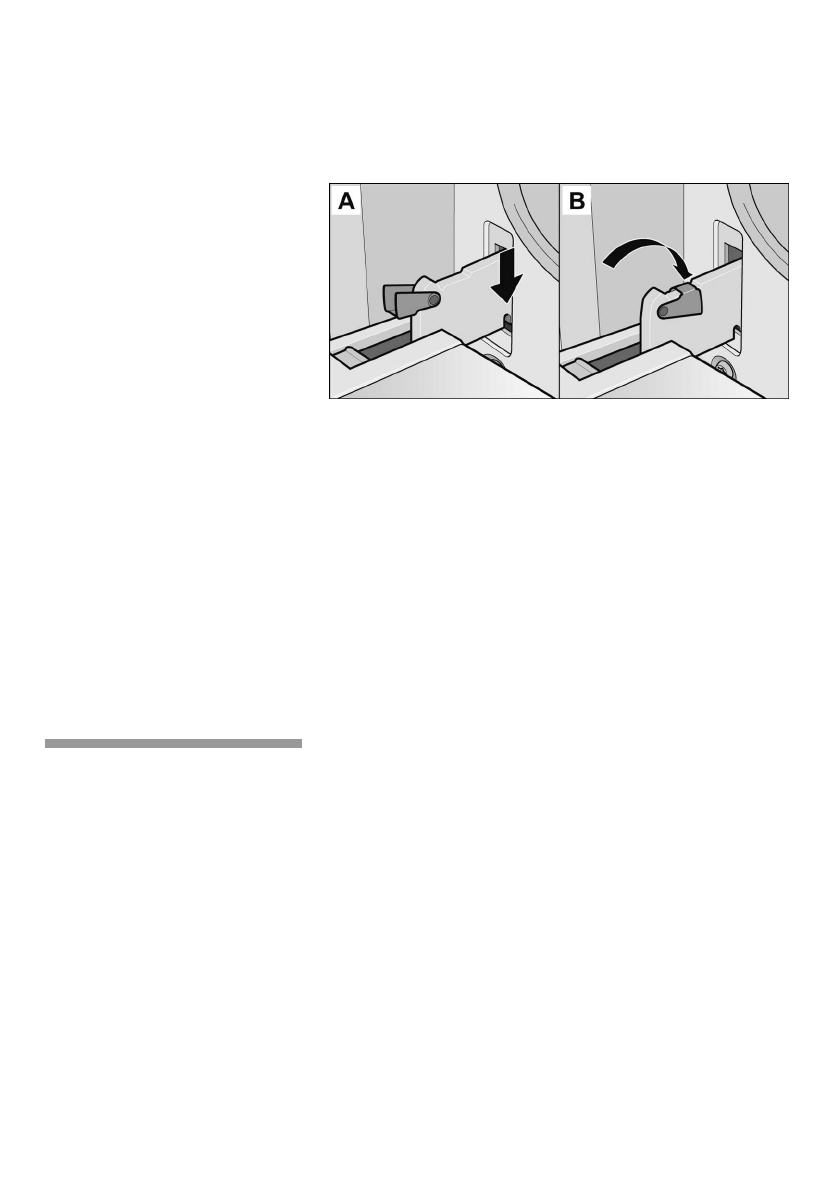 A

B