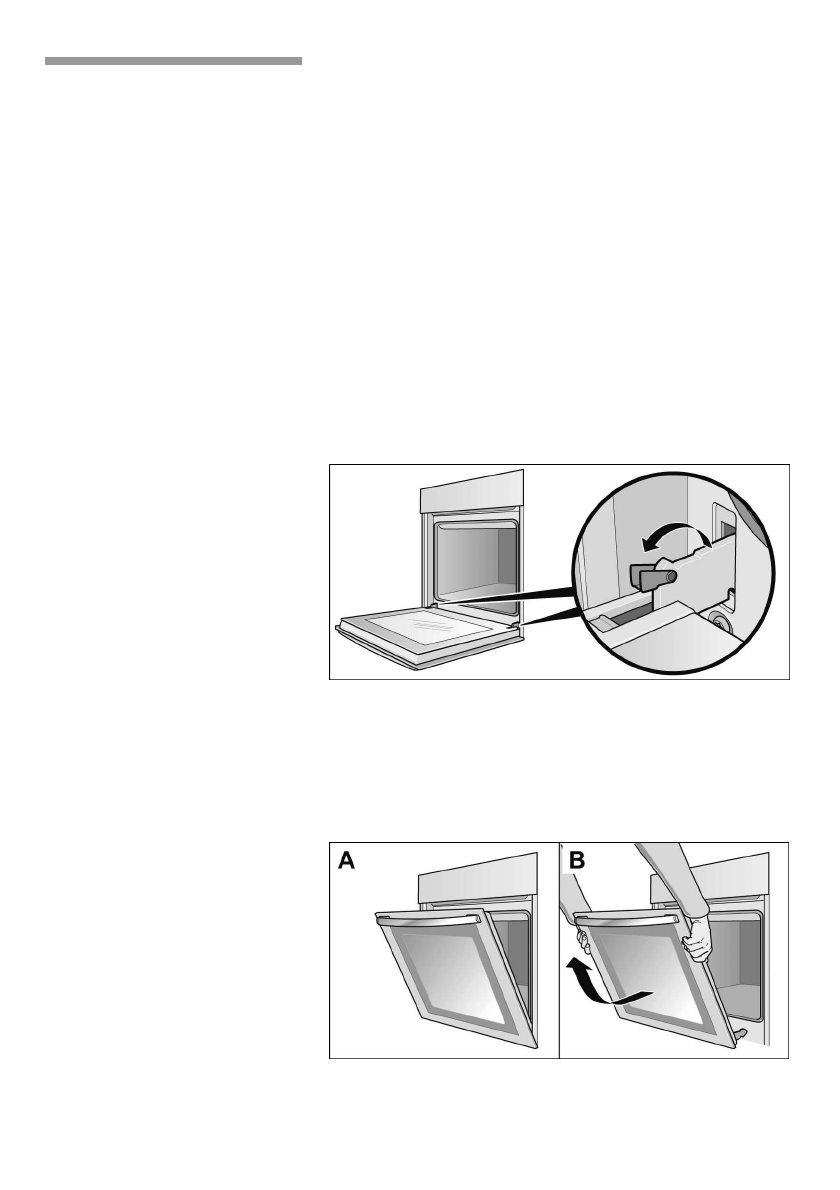 A

B