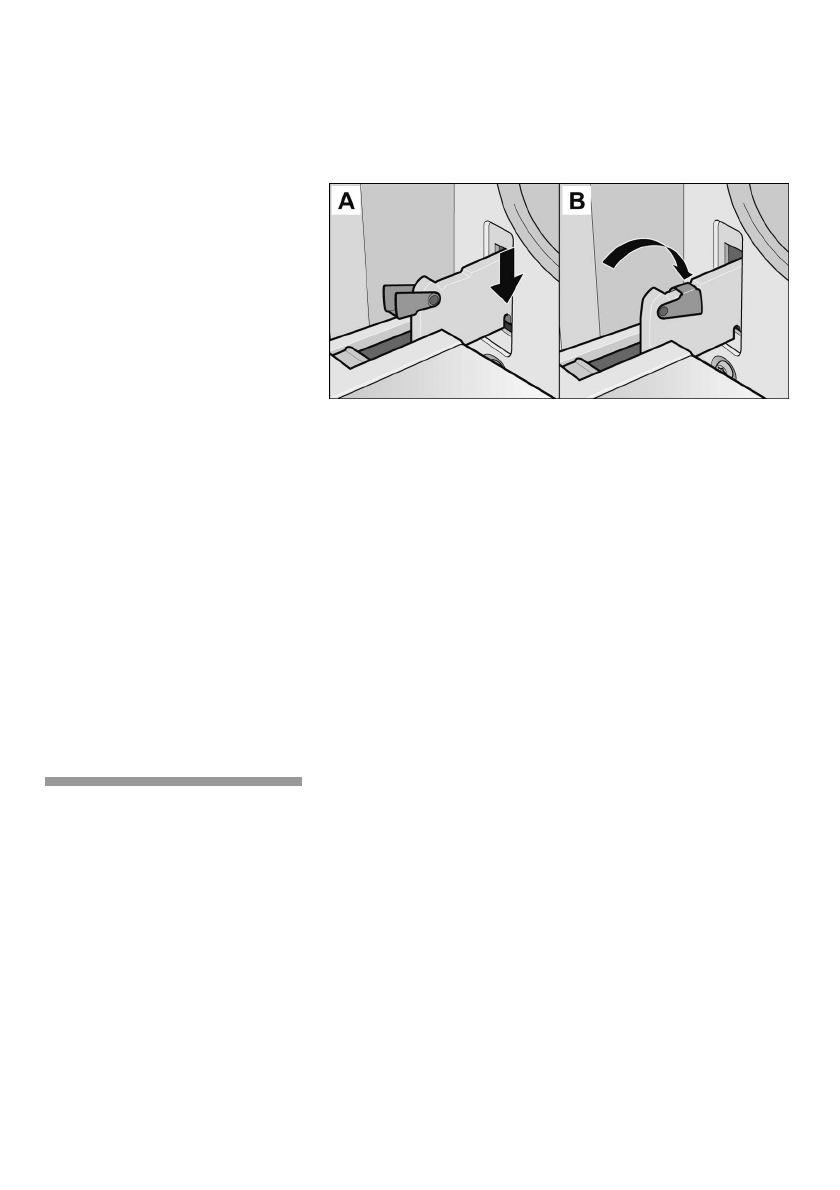 A

B