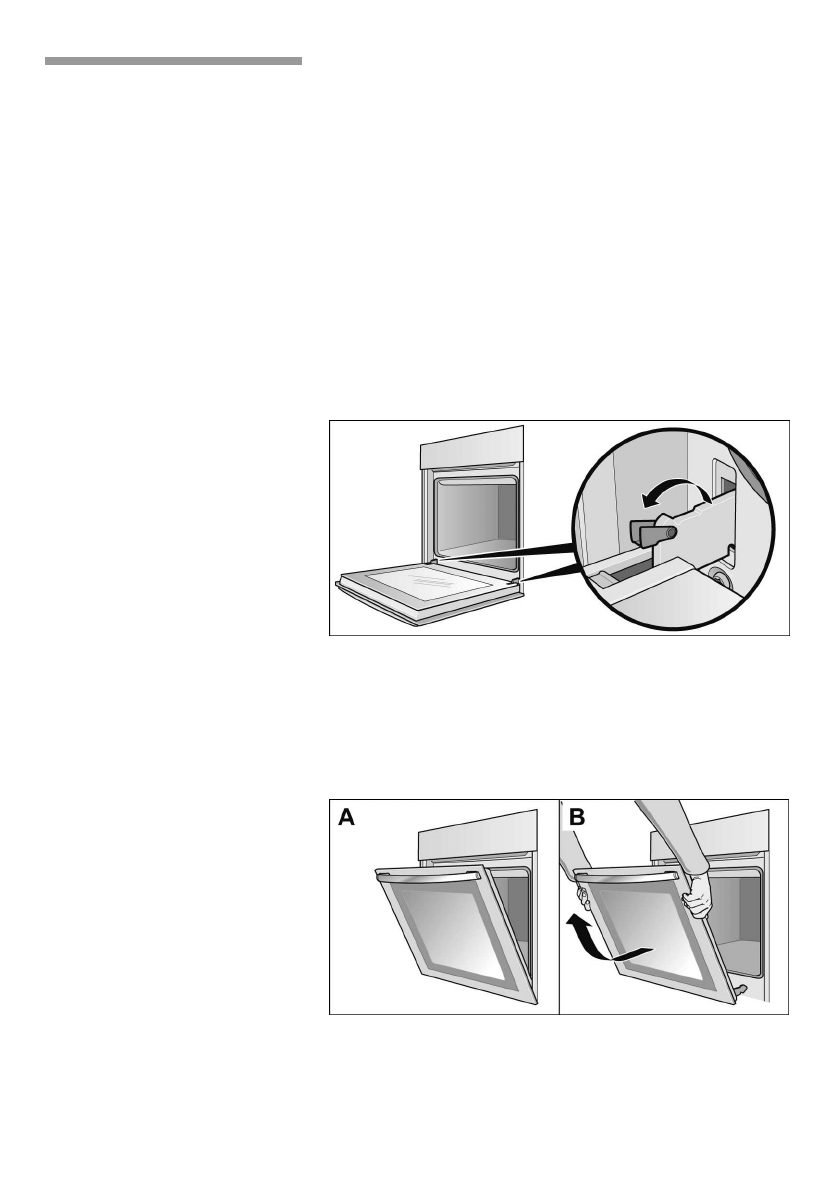 A

B