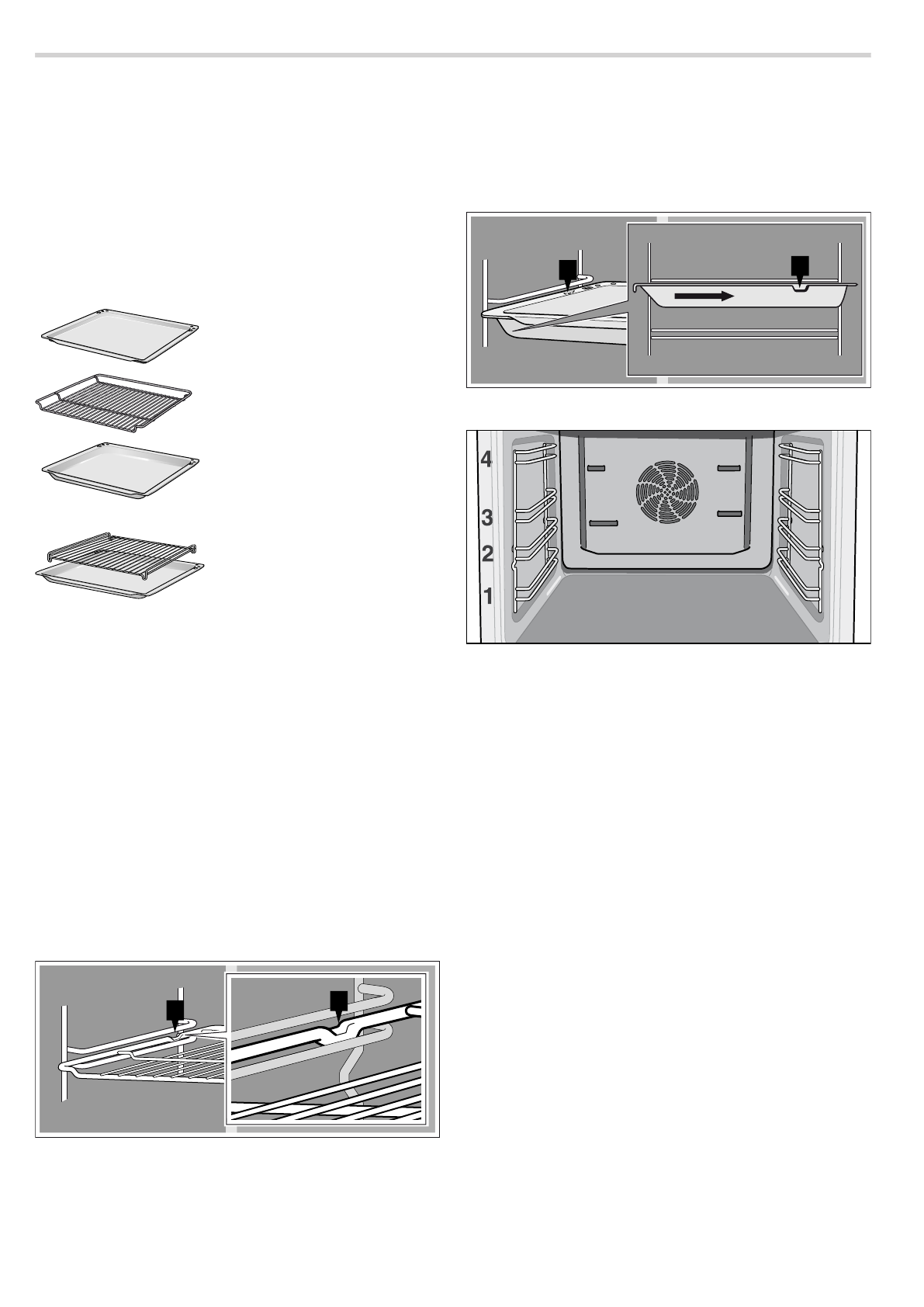 4
3
2
1