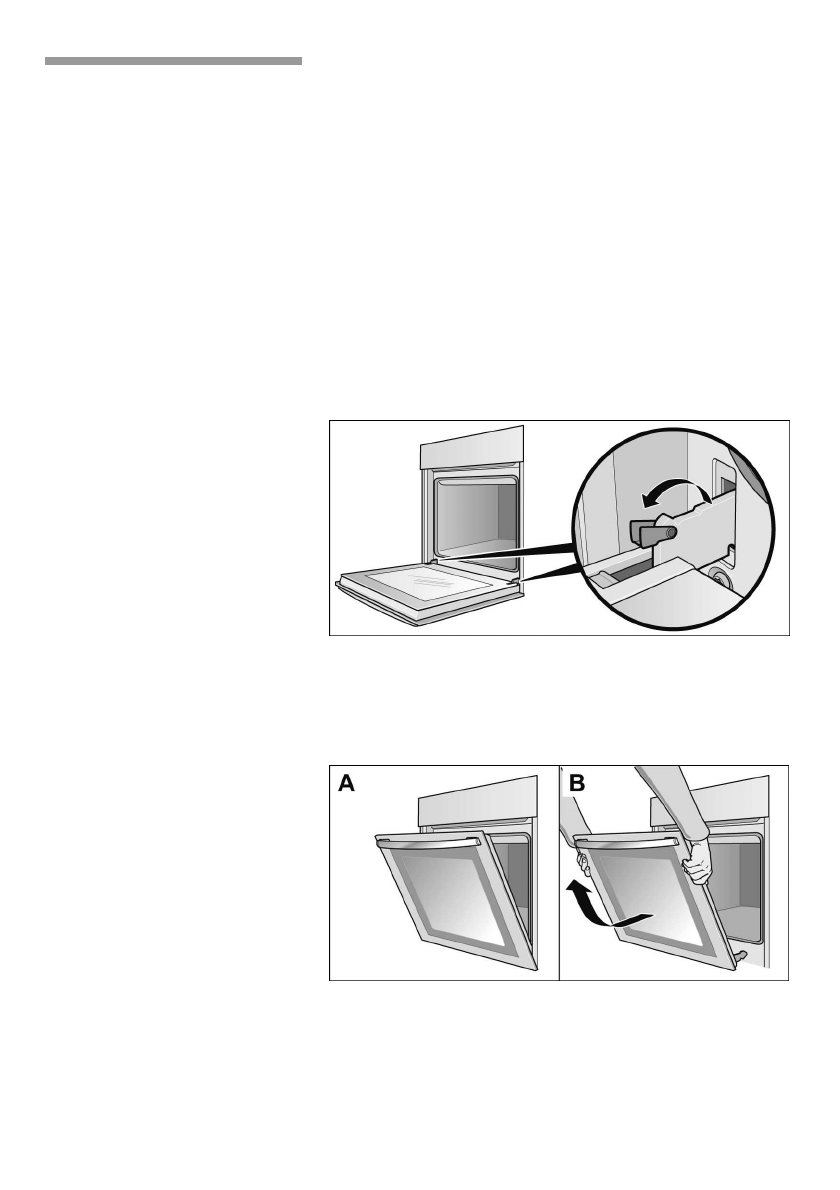 A

B