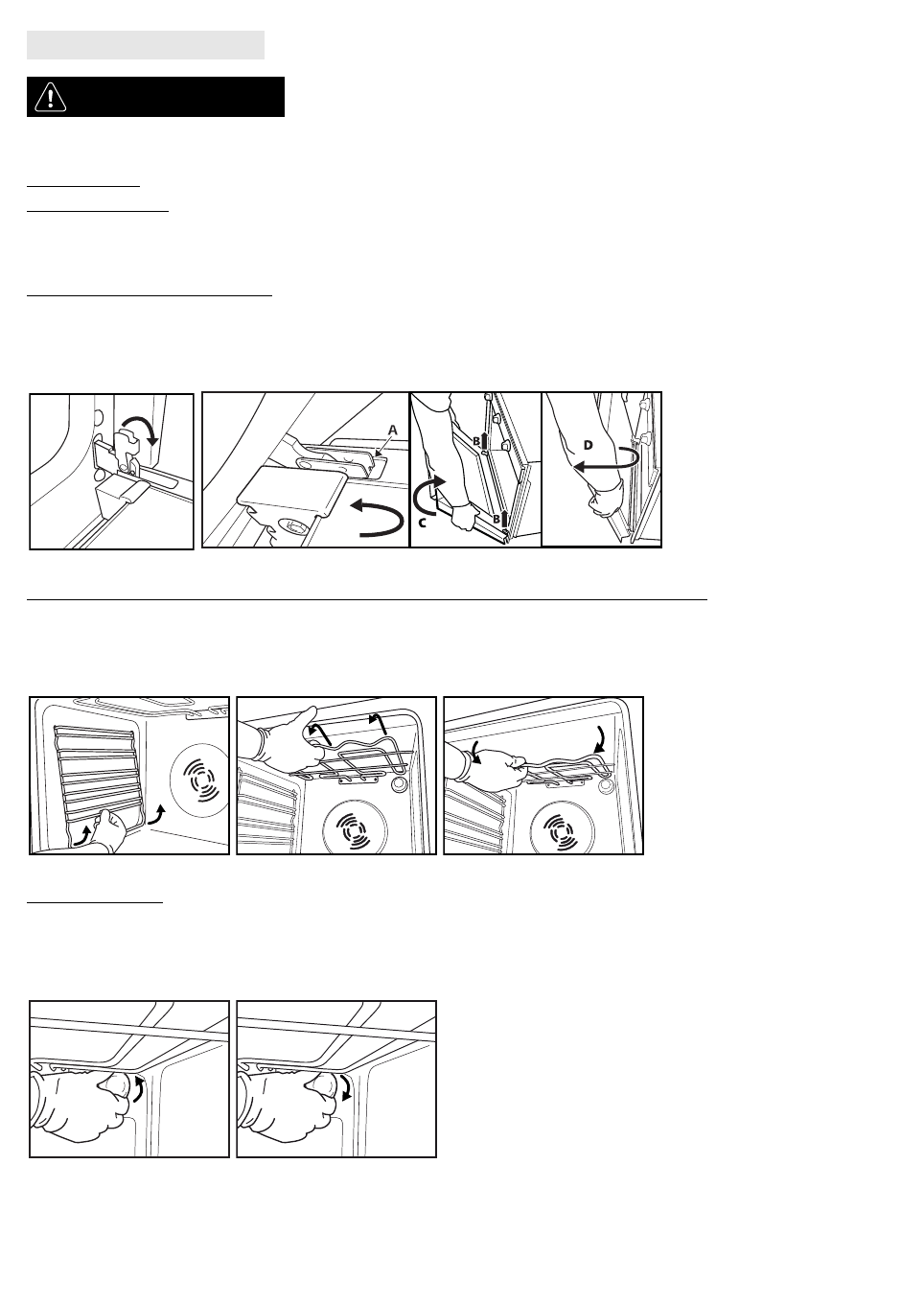 A
B
B
C
D