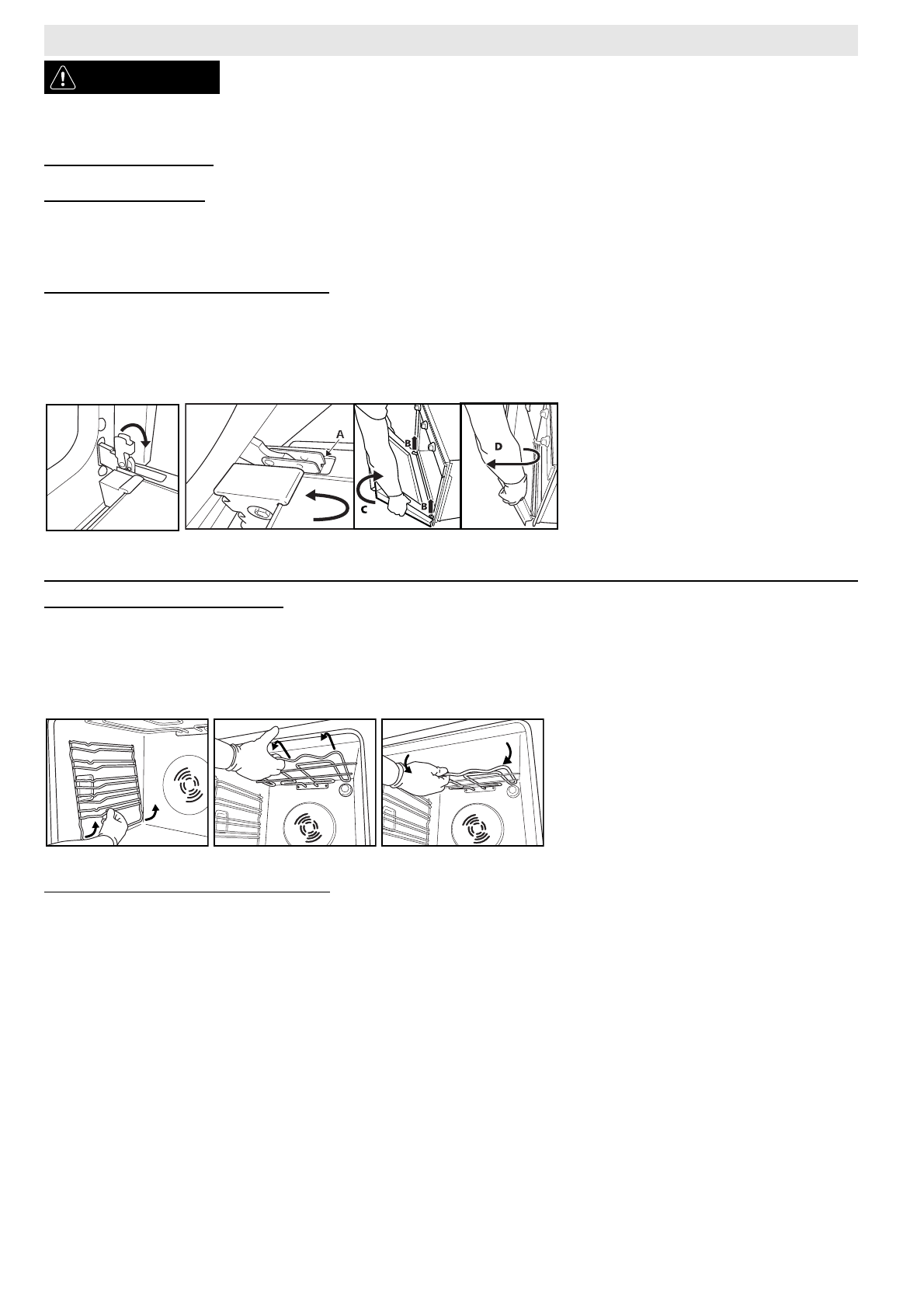 A

B

B

C

D