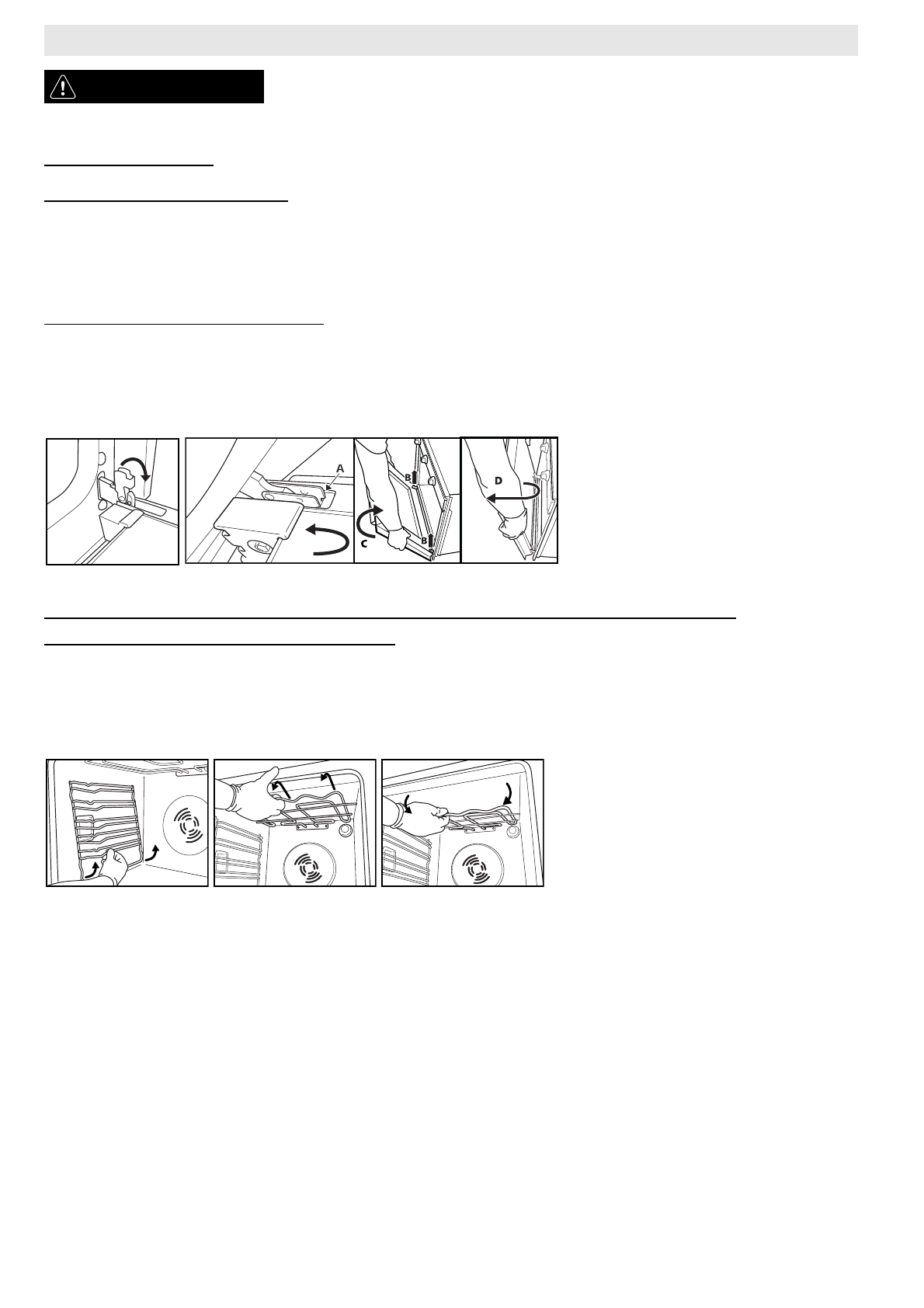 A

B

B

C

D