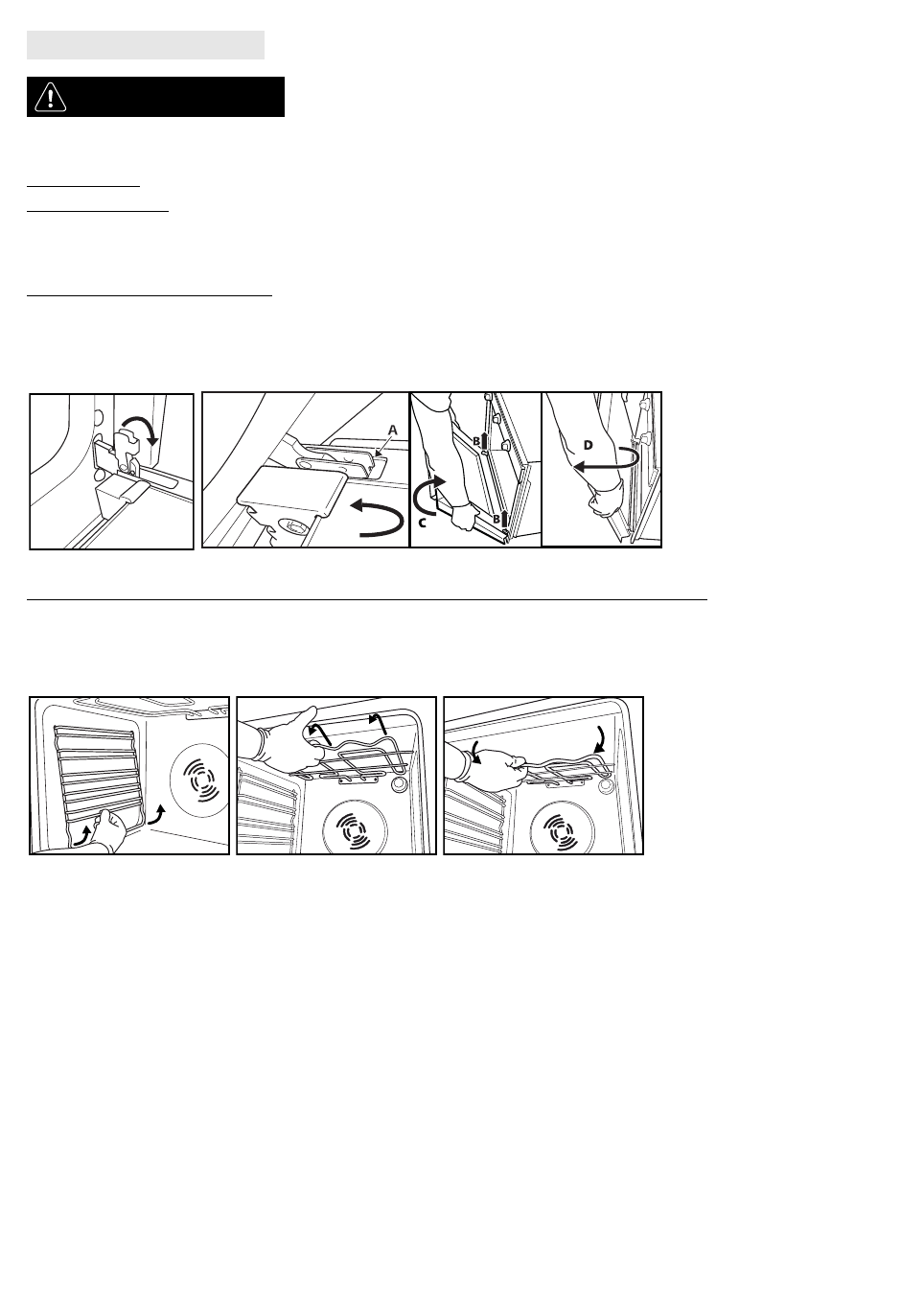 A

B

B

C

D