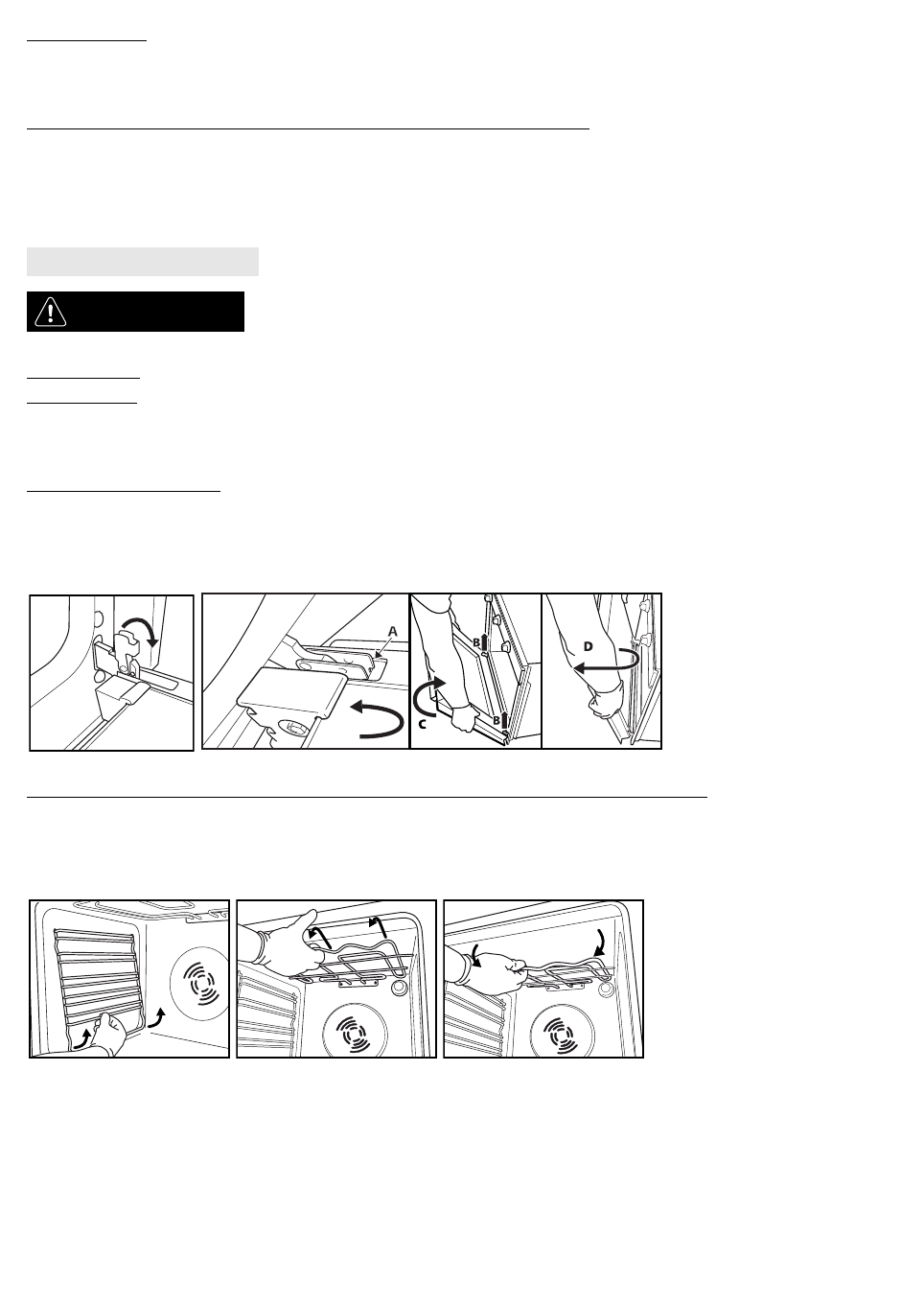 A
B
B
C
D