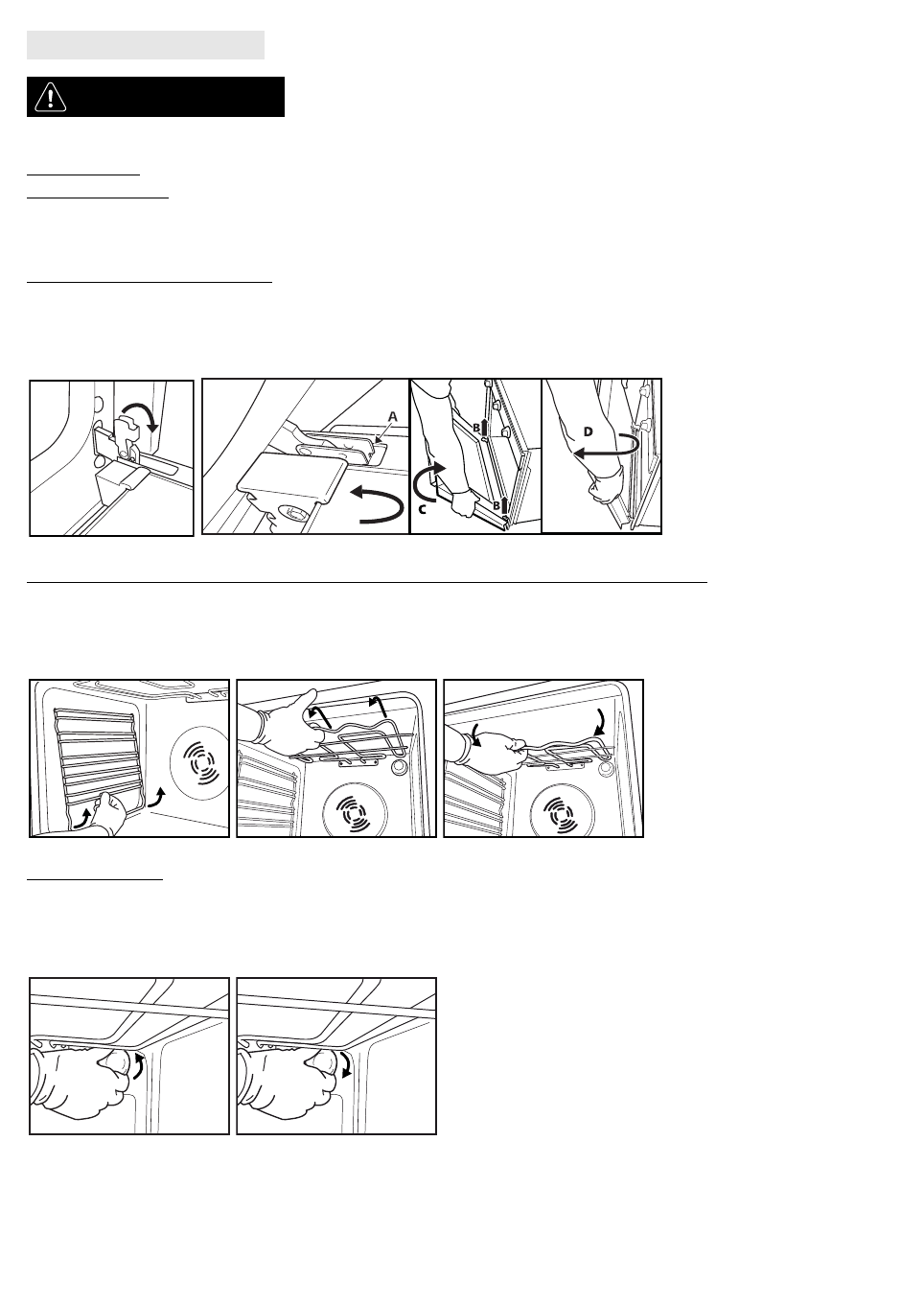 A

B

B

C

D