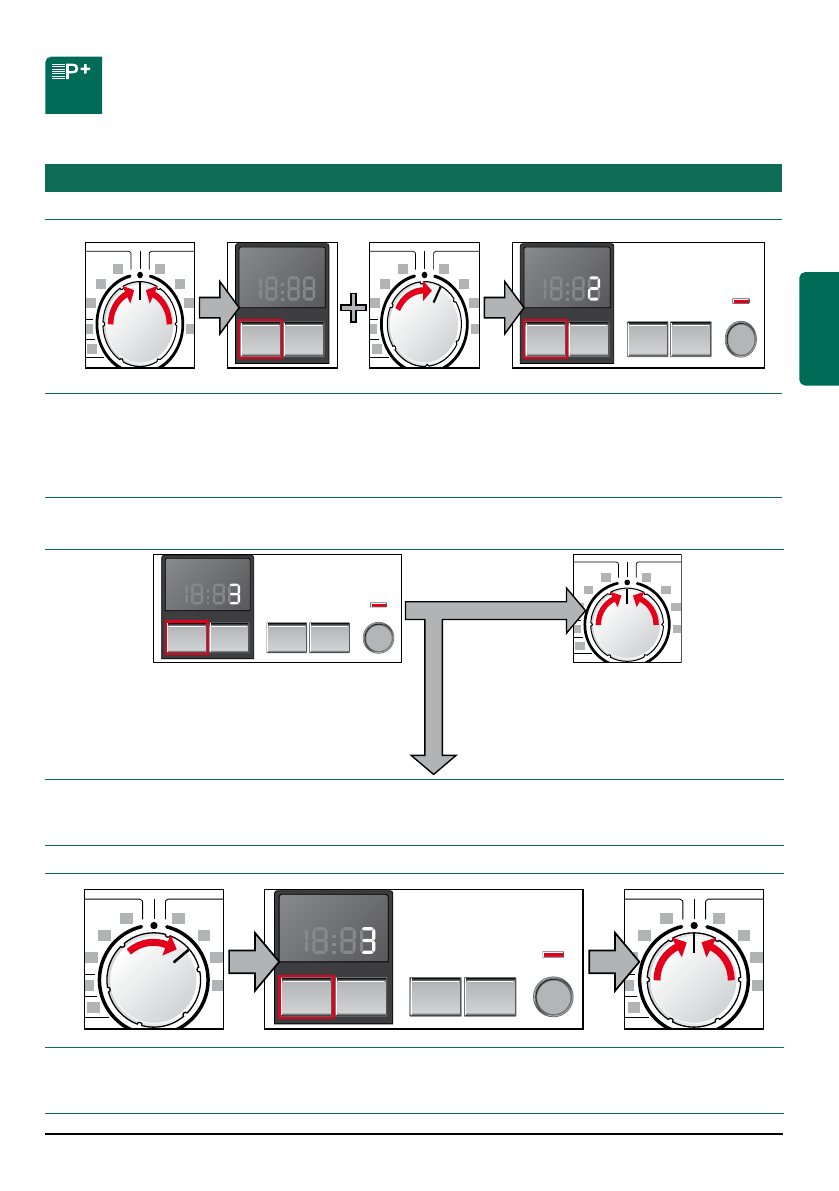 P+

18:88

18:82

18:83

18:83