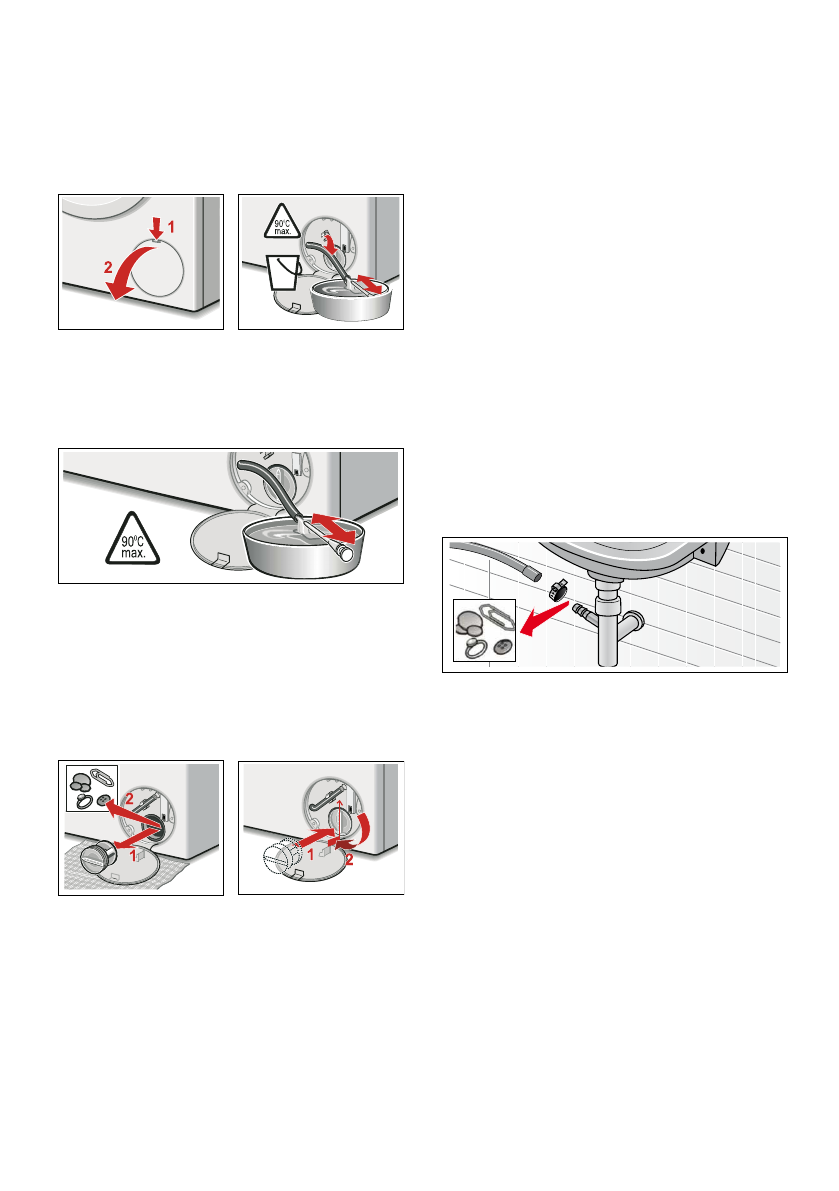 1
2
90°C
max.
90°C
max.
2
1
1
2