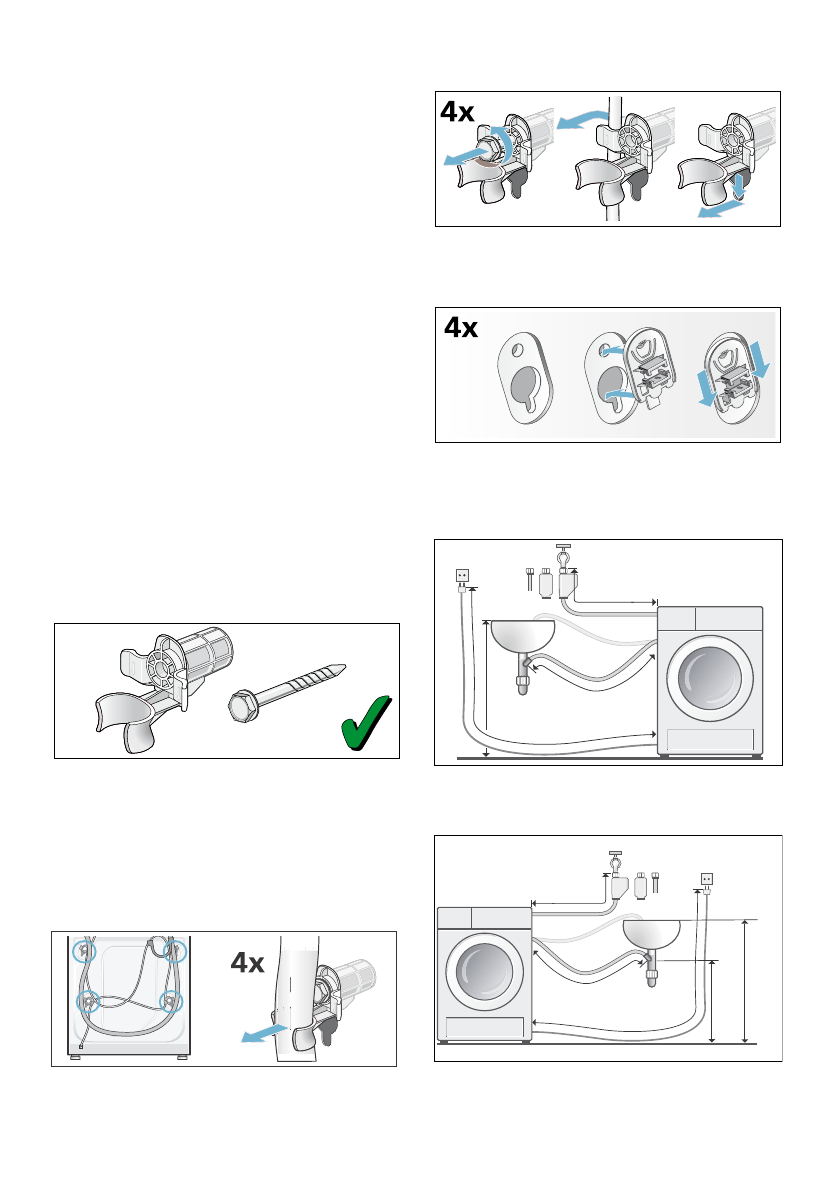 4x

4x

4x