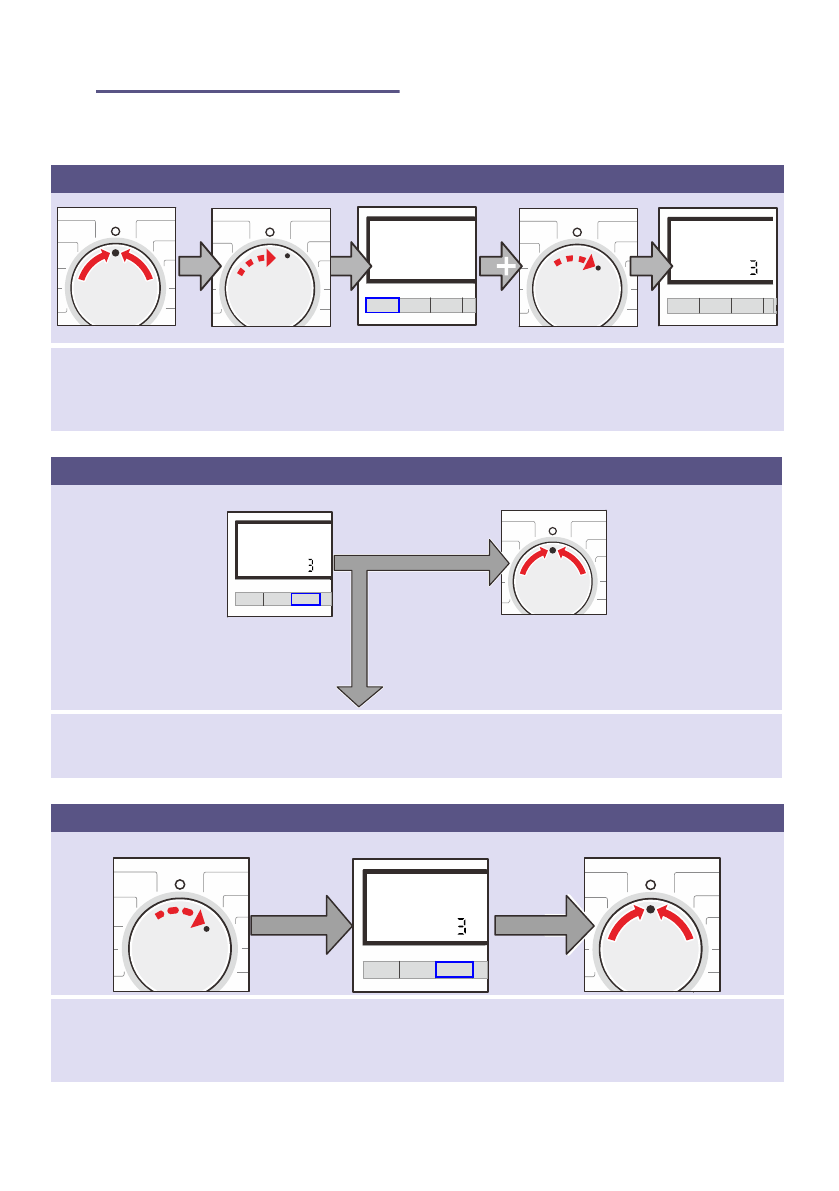 3

3

3