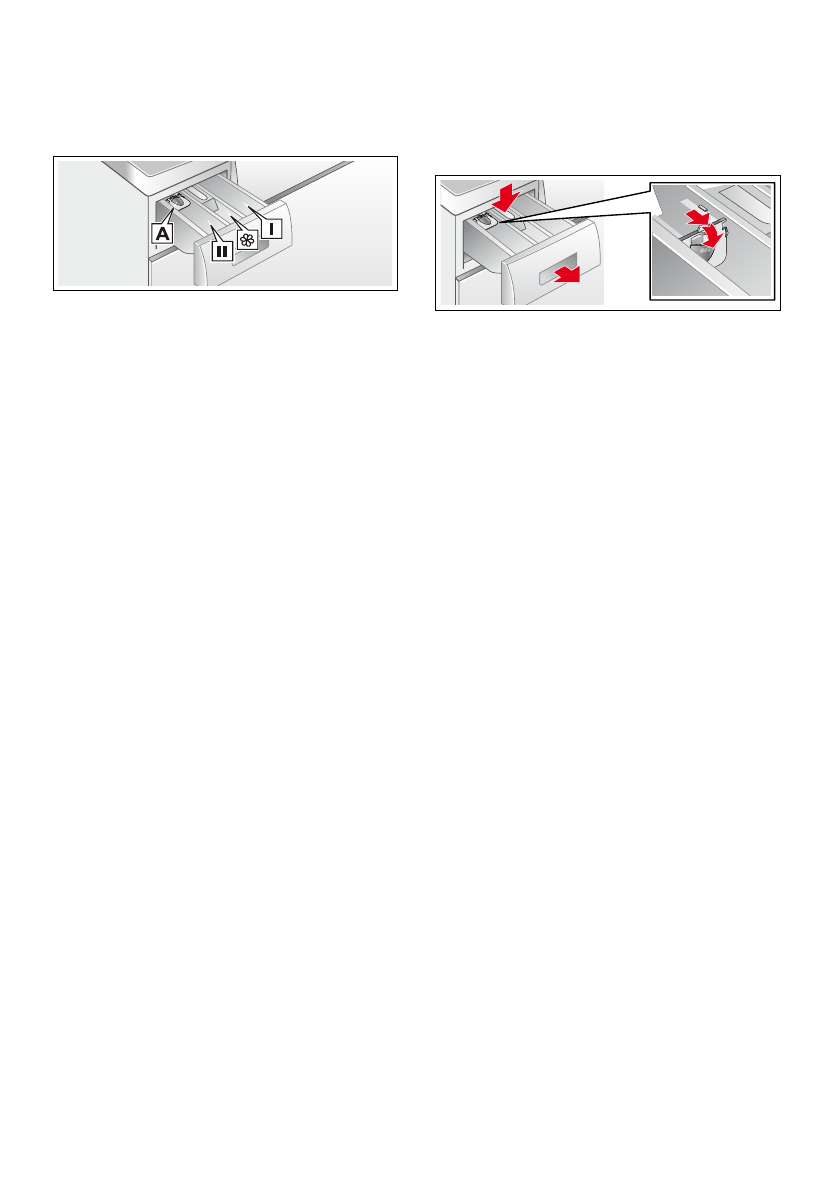 A
II
I