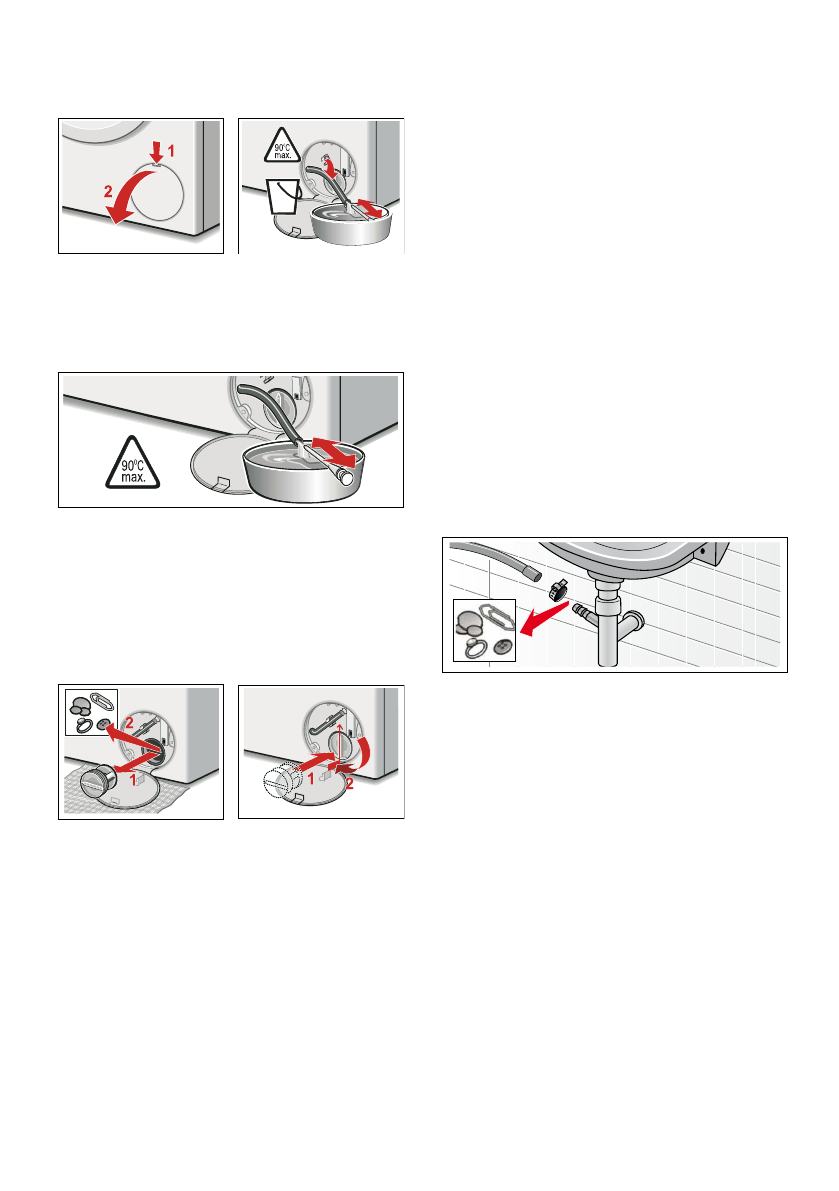 1
2
90°C
max.
90°C
max.
2
1
1
2