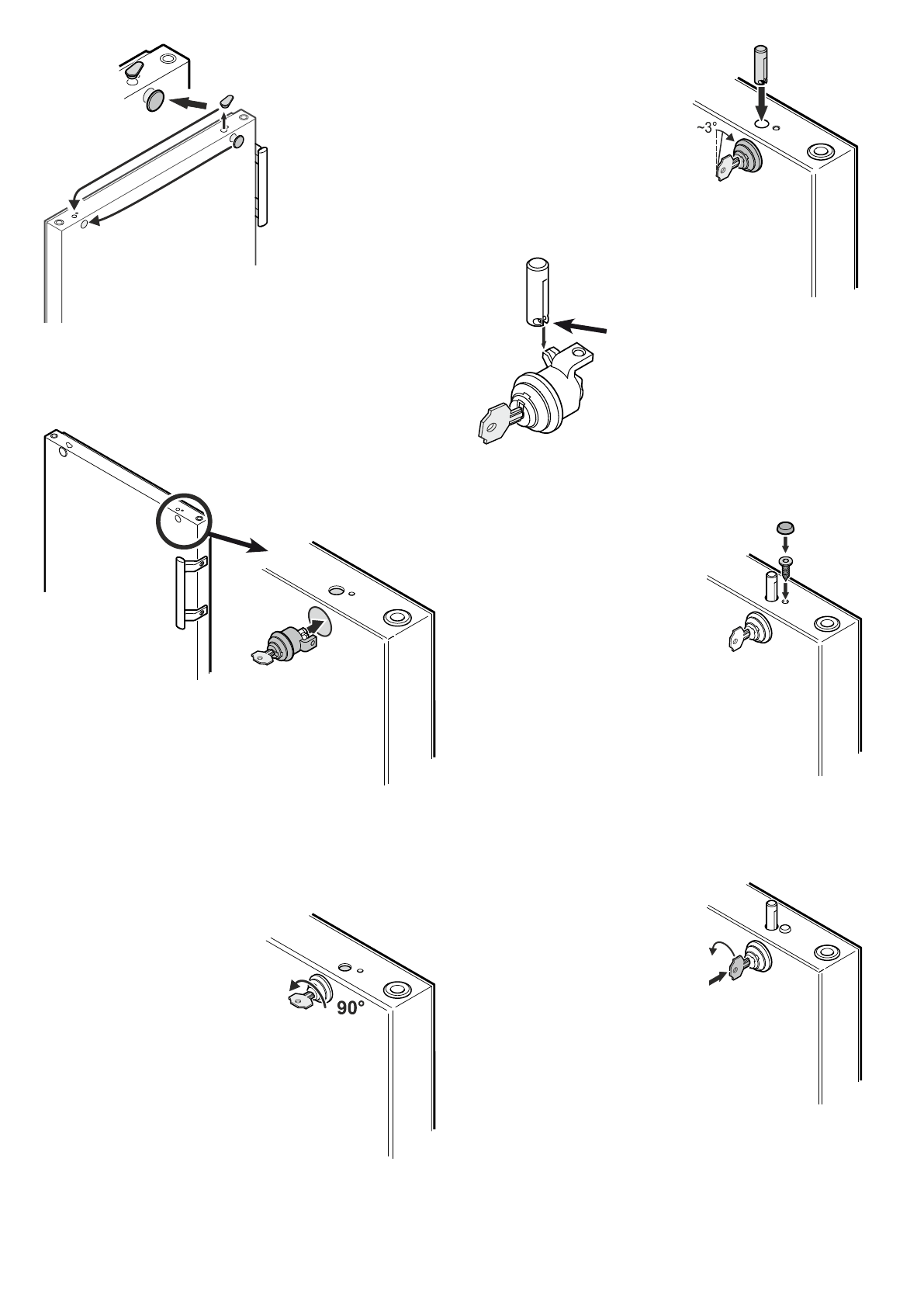 ~3°

90°