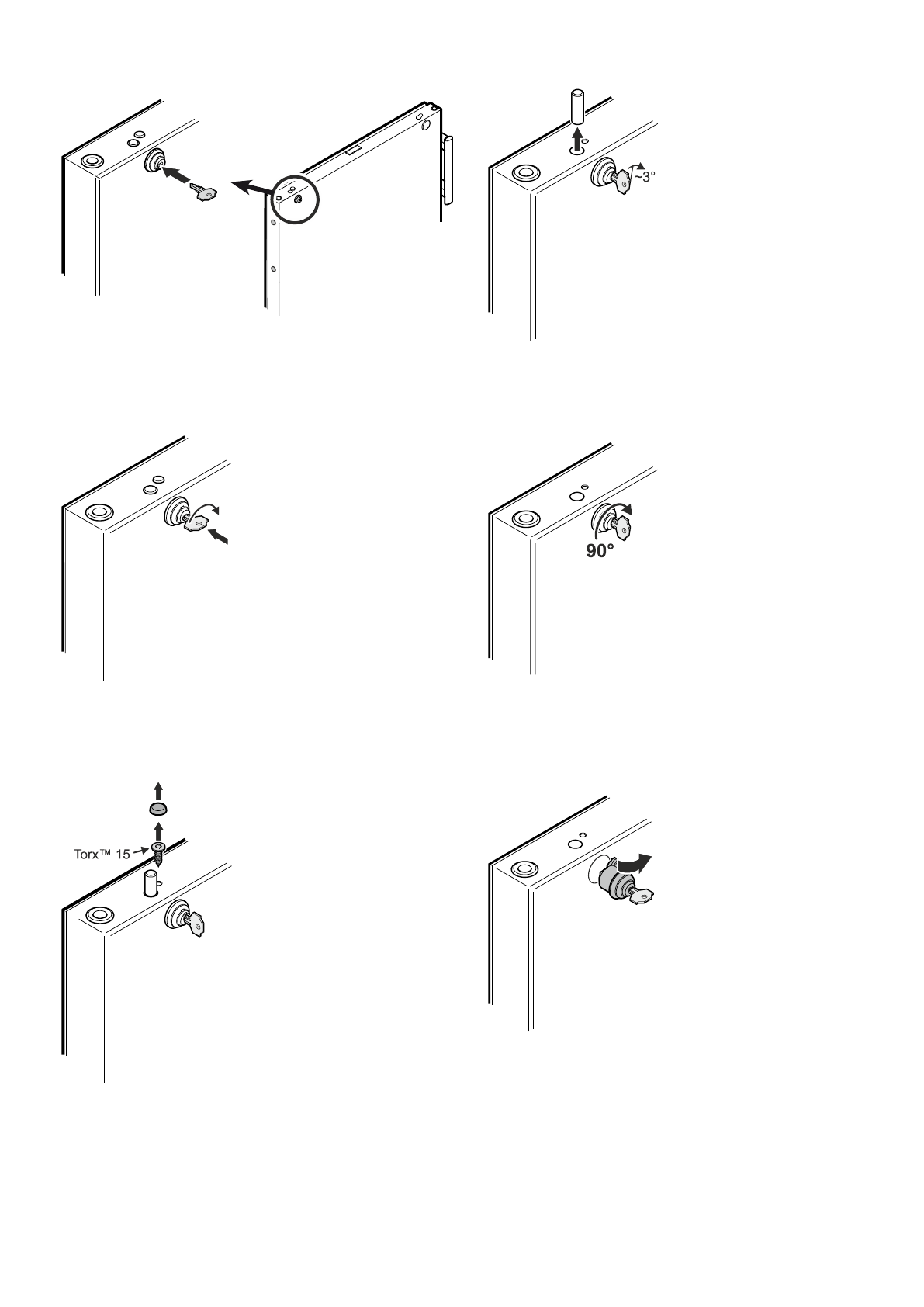 ~3°

90°

Torx™ 15