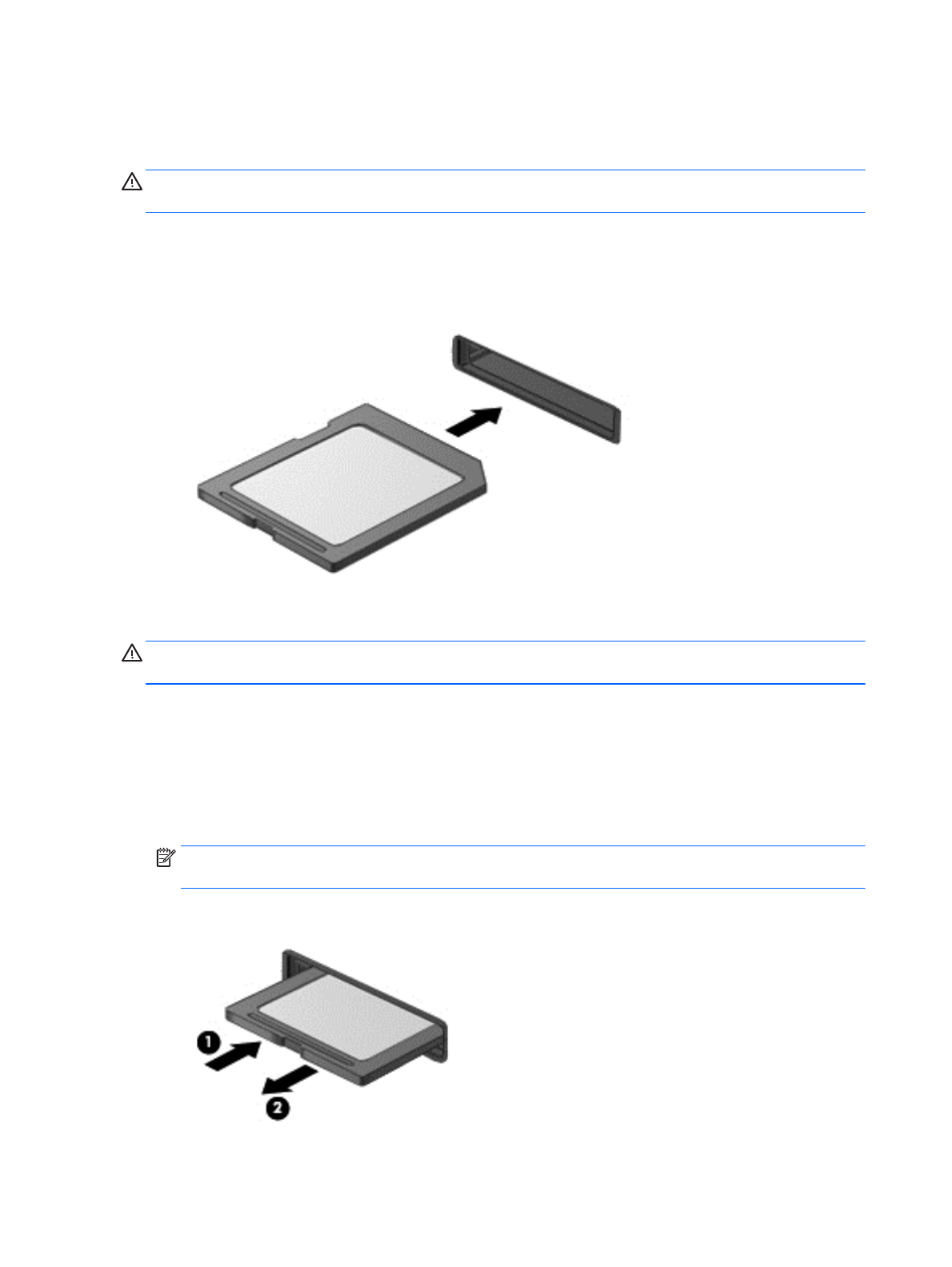 1
2