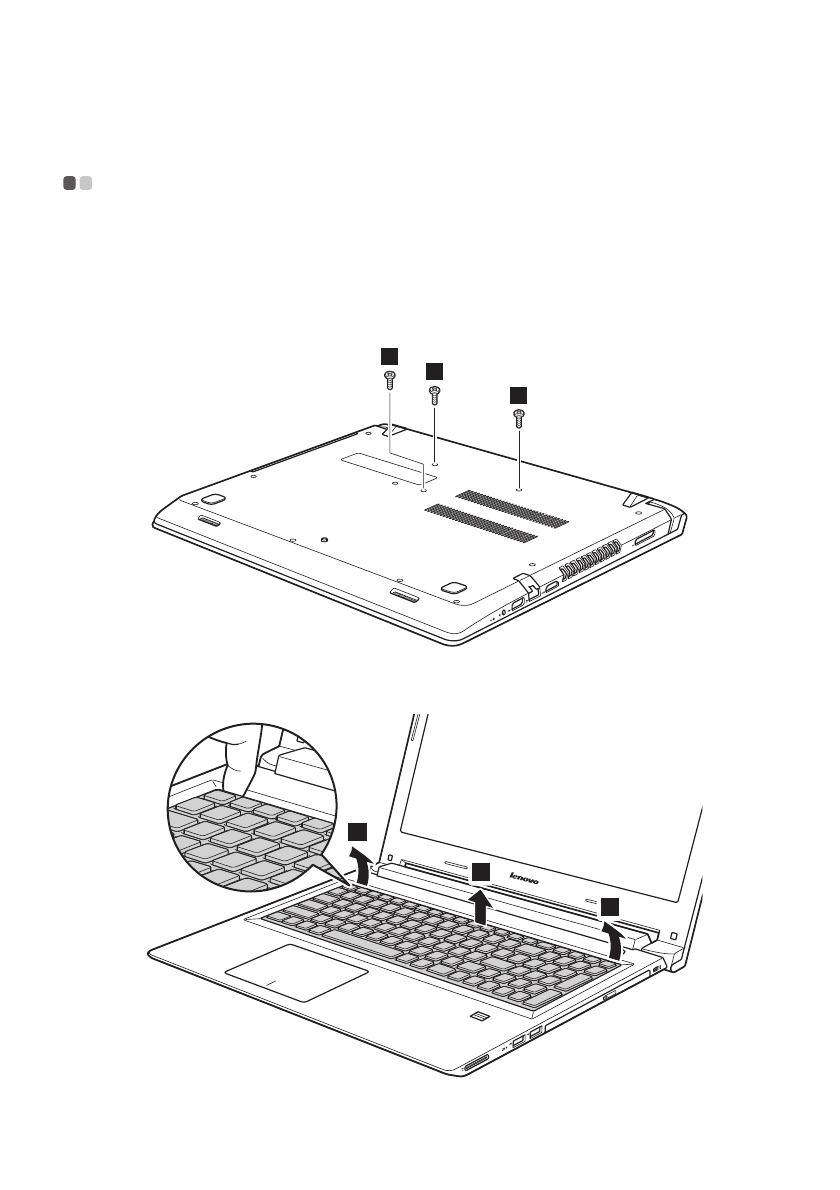 lenovo