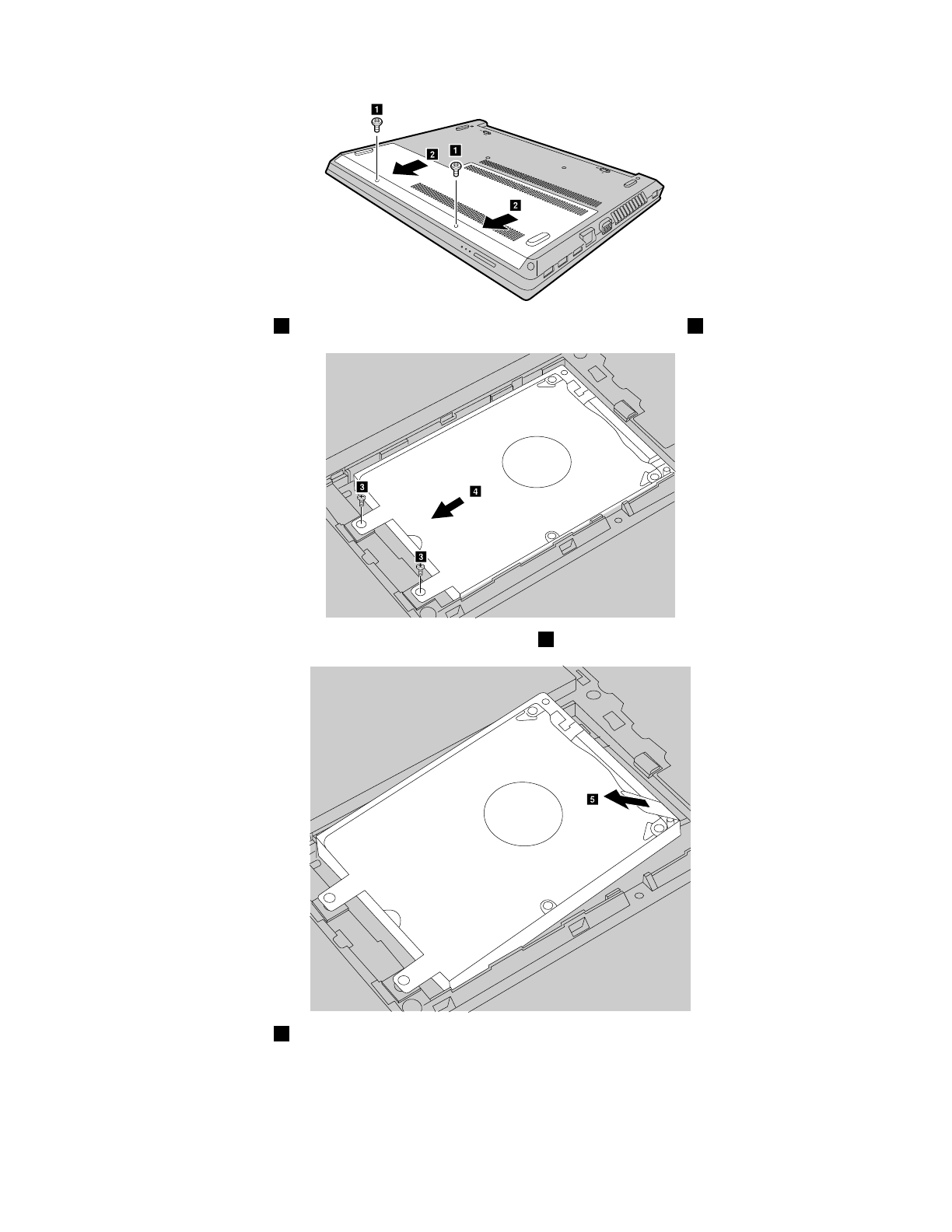 1
2
1
2

3
4
3

5