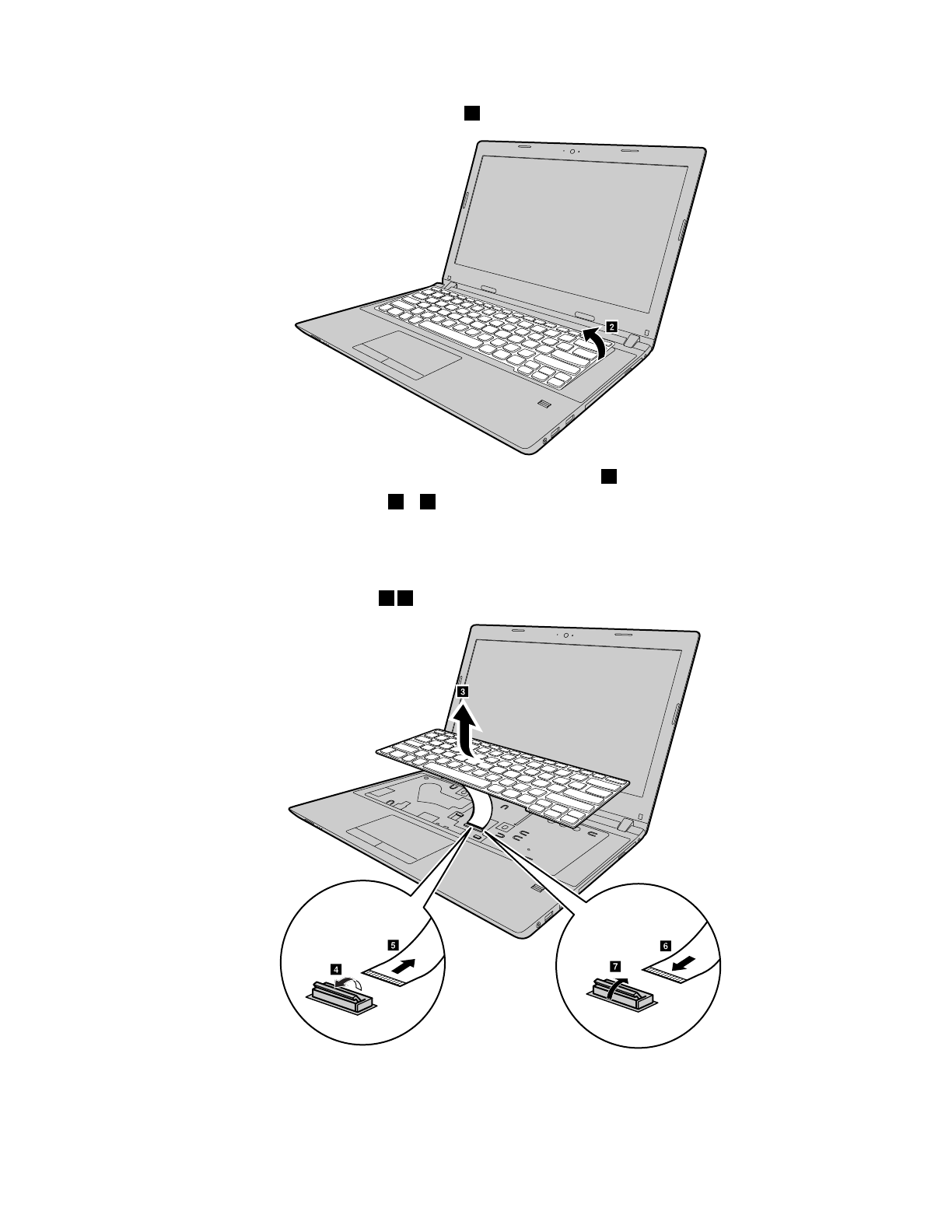 2

3

4

5

6

7