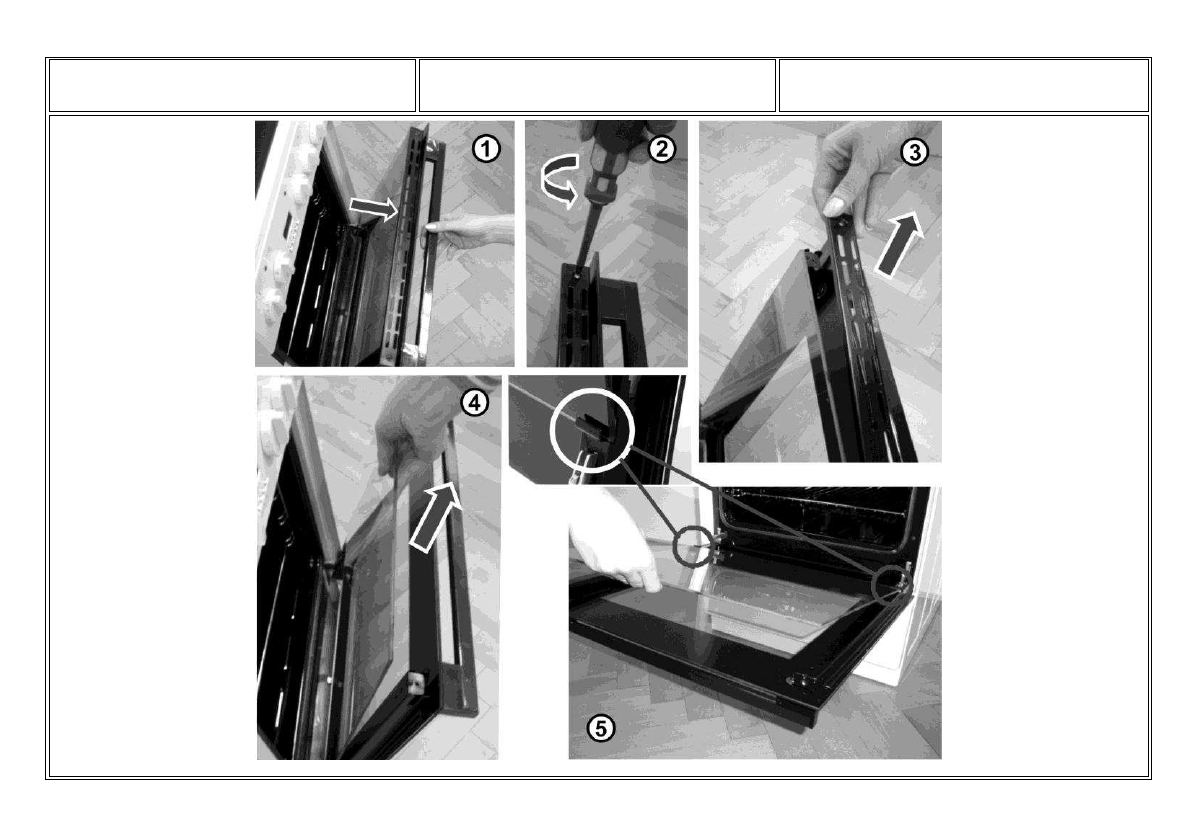 ①

②

③

④

⑤