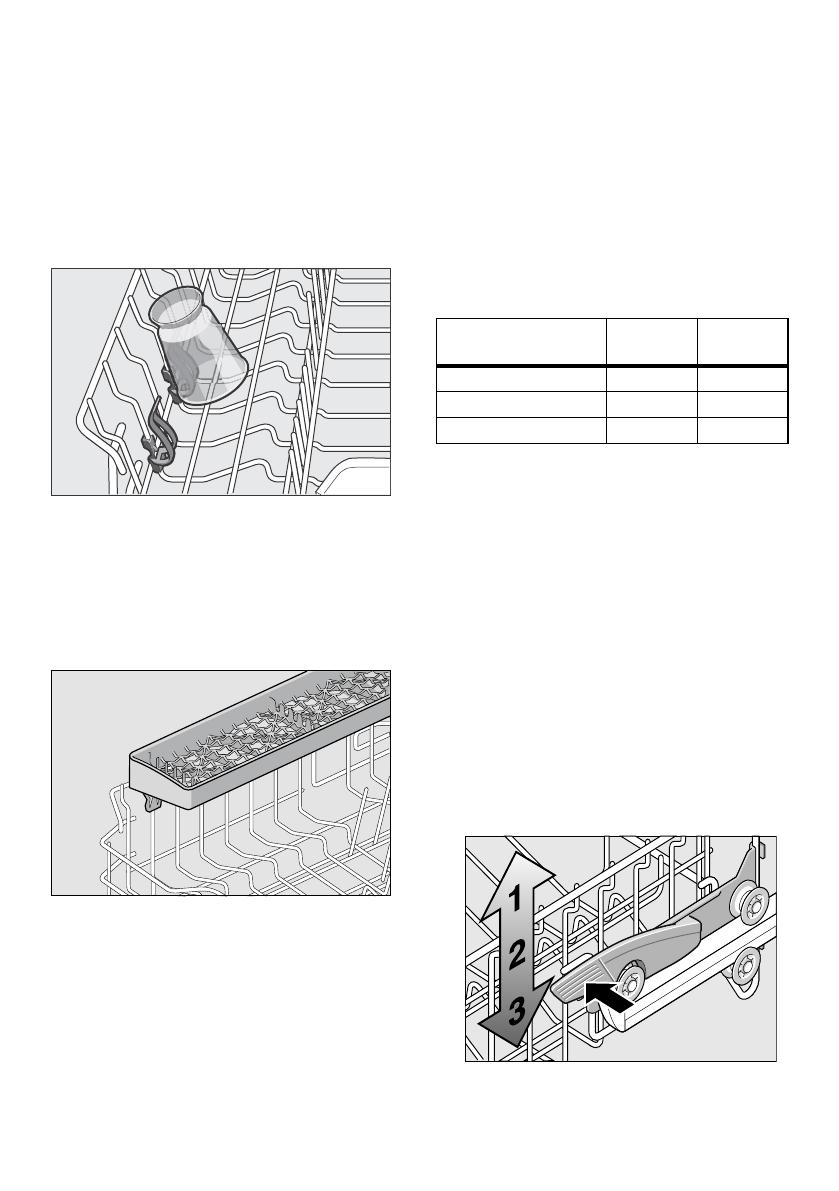 1
2
3