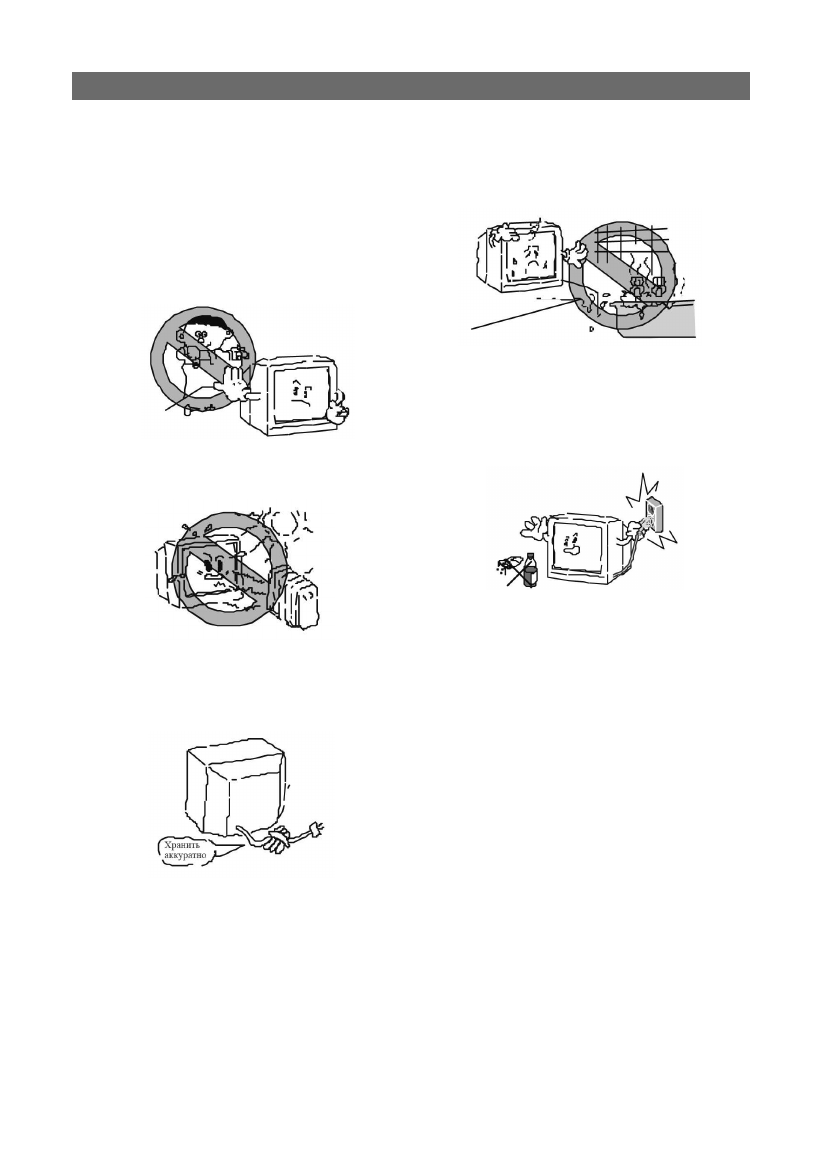 Хранить аккуратно