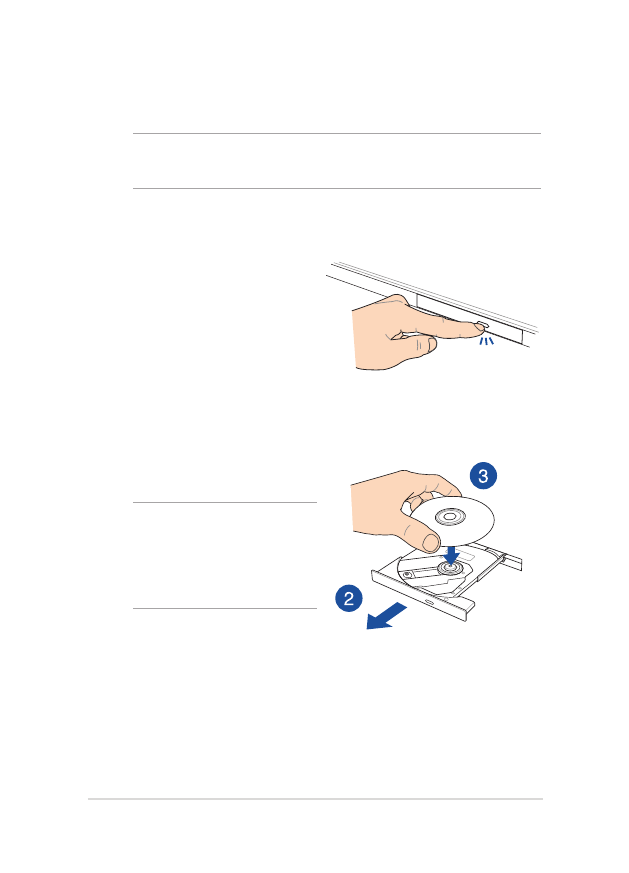 3

2