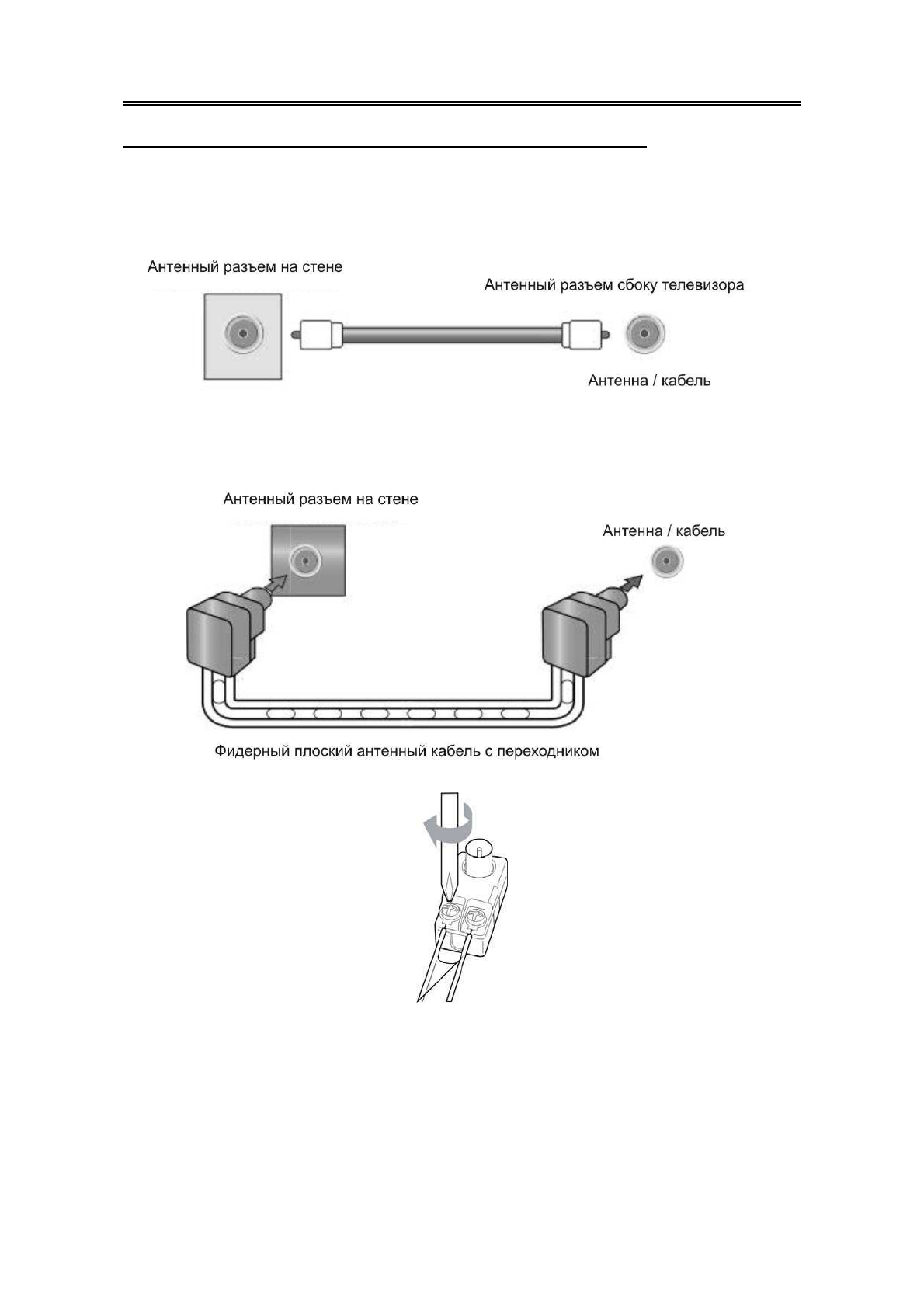 Антенный разъем на стене

Антенный разъем сбоку телевизора

Антенна / кабель

Антенный разъем на стене

Антенна / кабель

Фидерный плоский антенный кабель с переходником