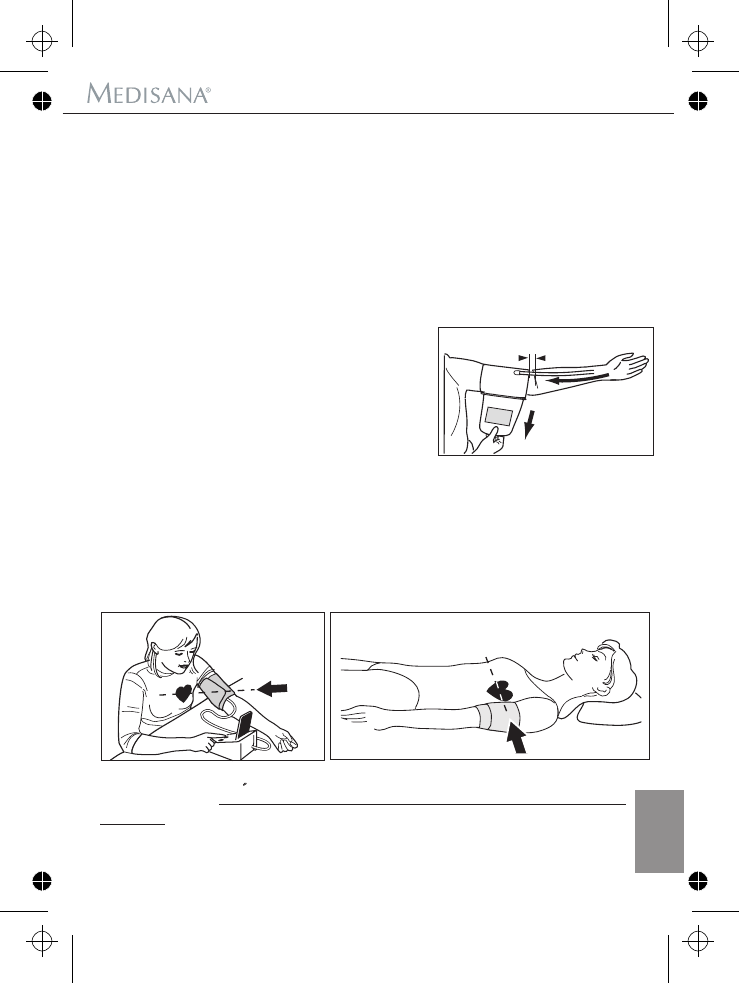 MEDISANA®