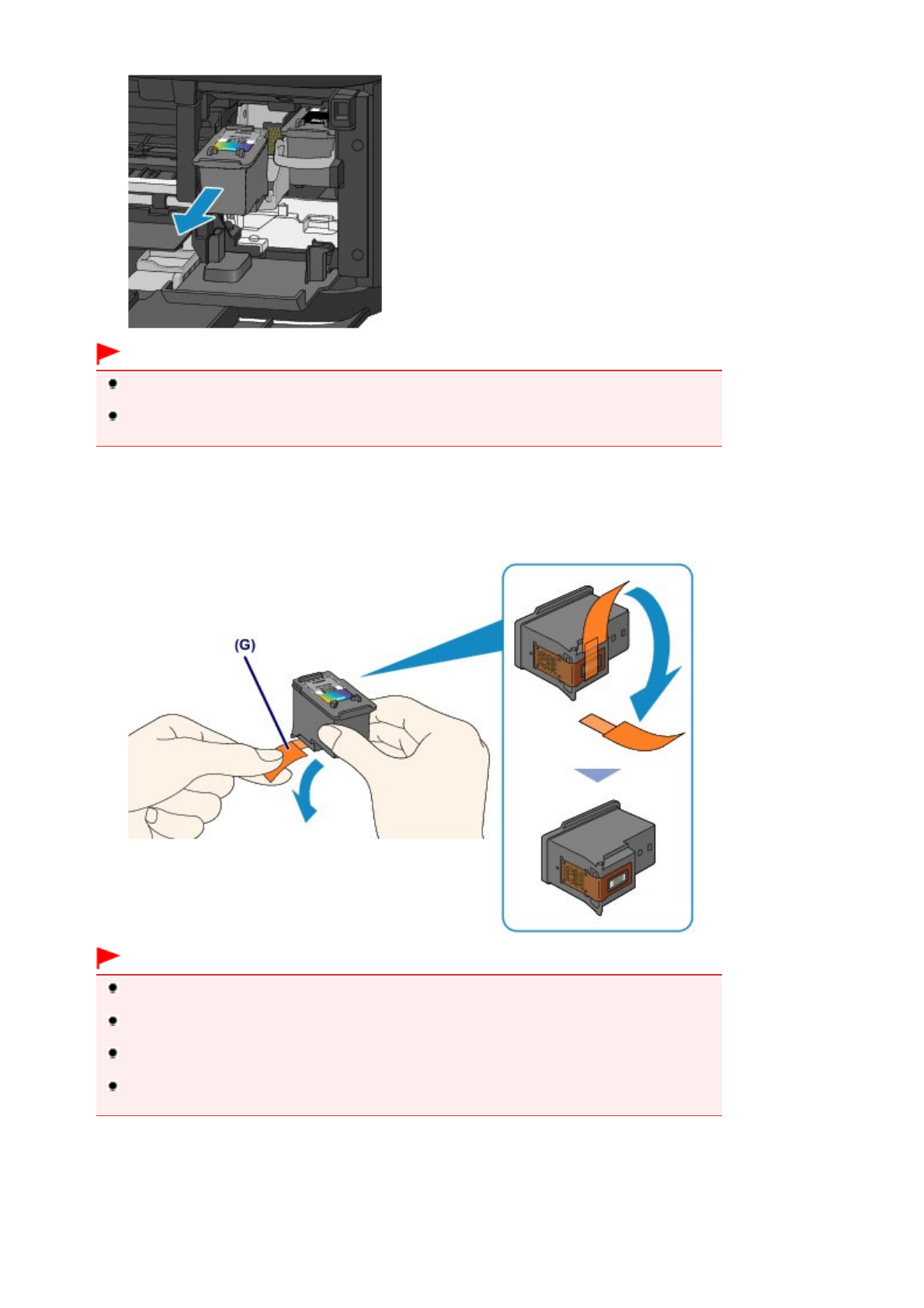 (G)