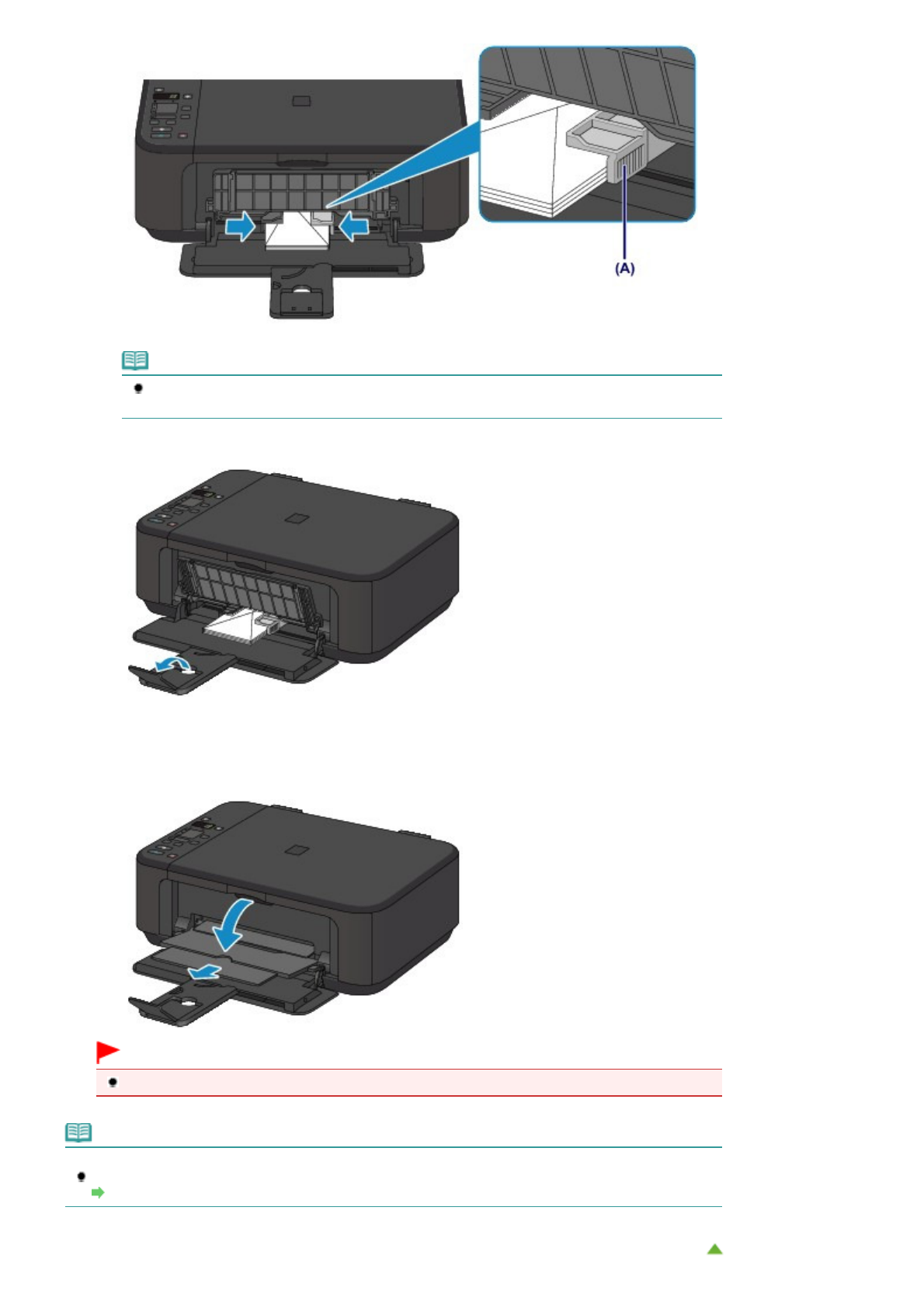 (A)