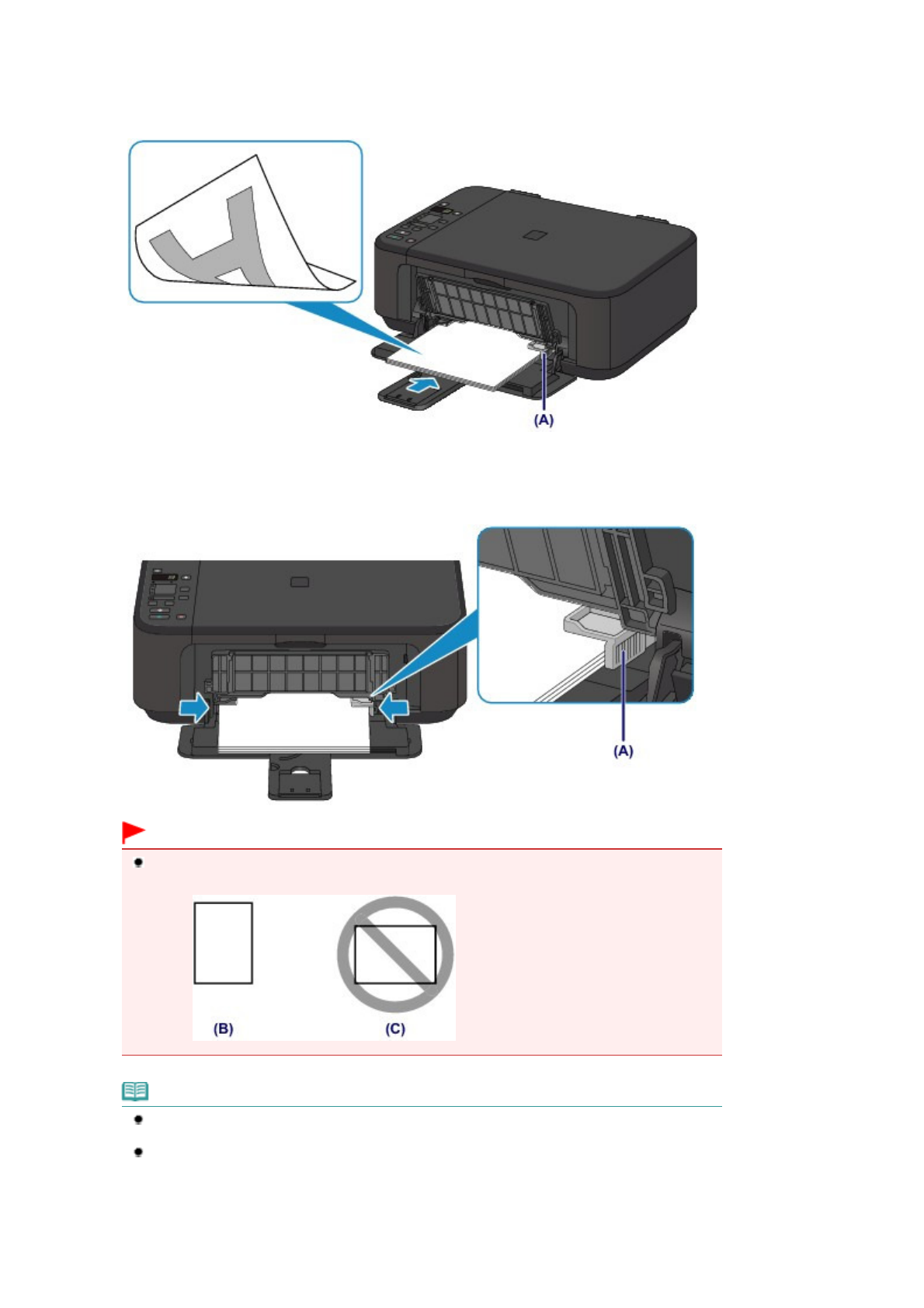 (A)

(A)

(B)

(C)