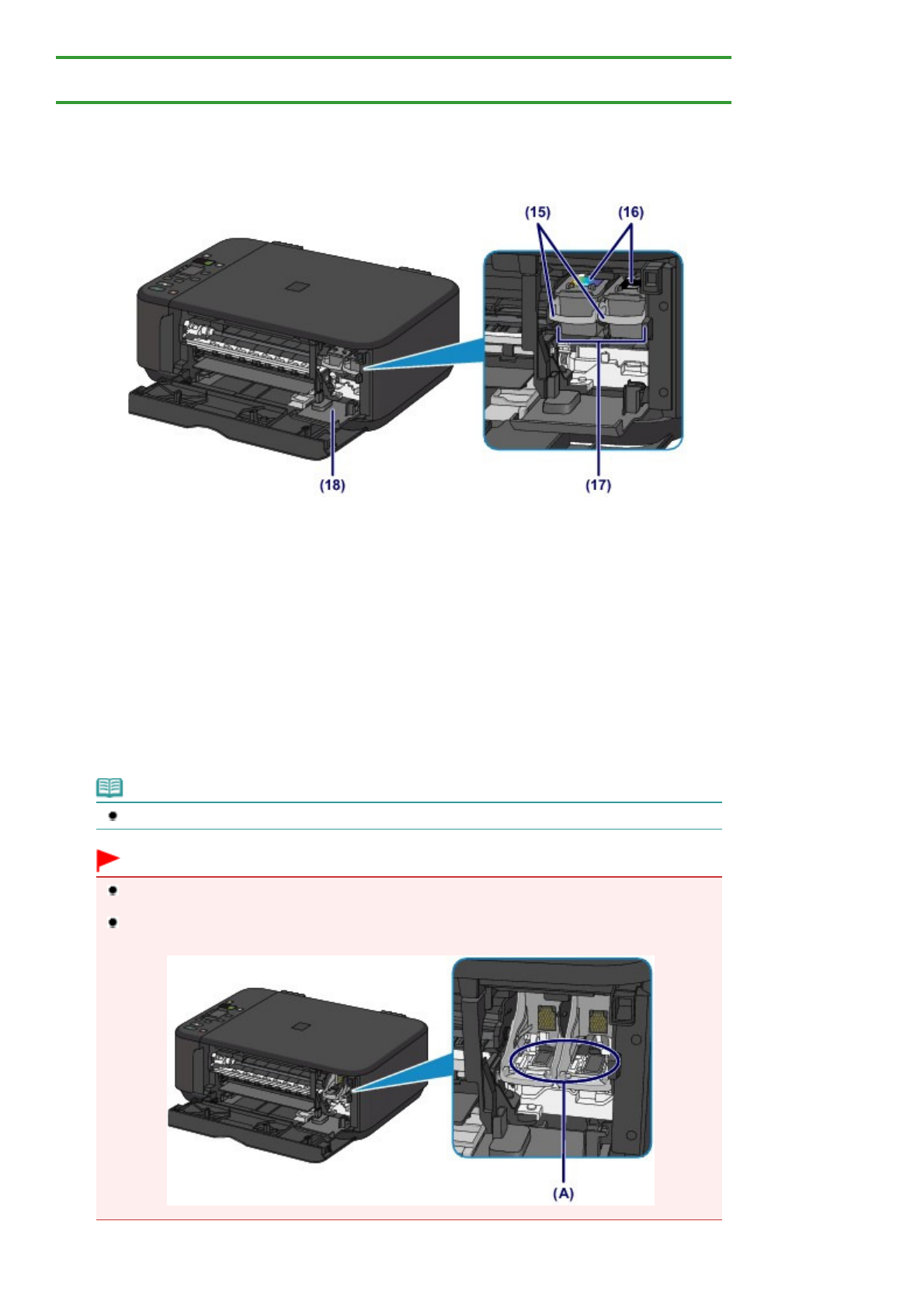 (15)
(16)
(18)
(17)
(A)