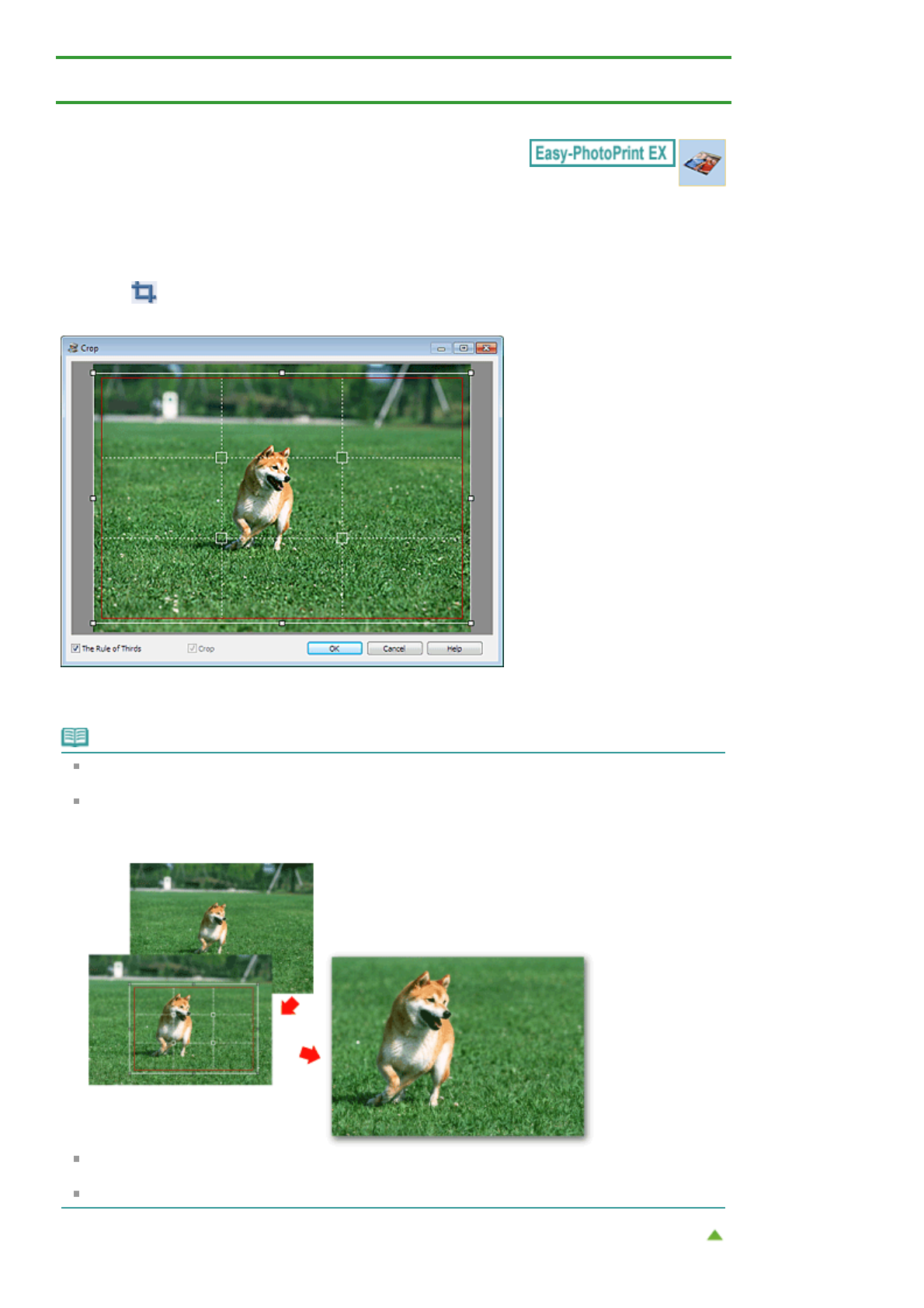 Easy-PhotoPrint EX

Crop

The Rule of Thirds

Crop

OK

Cancel

Help